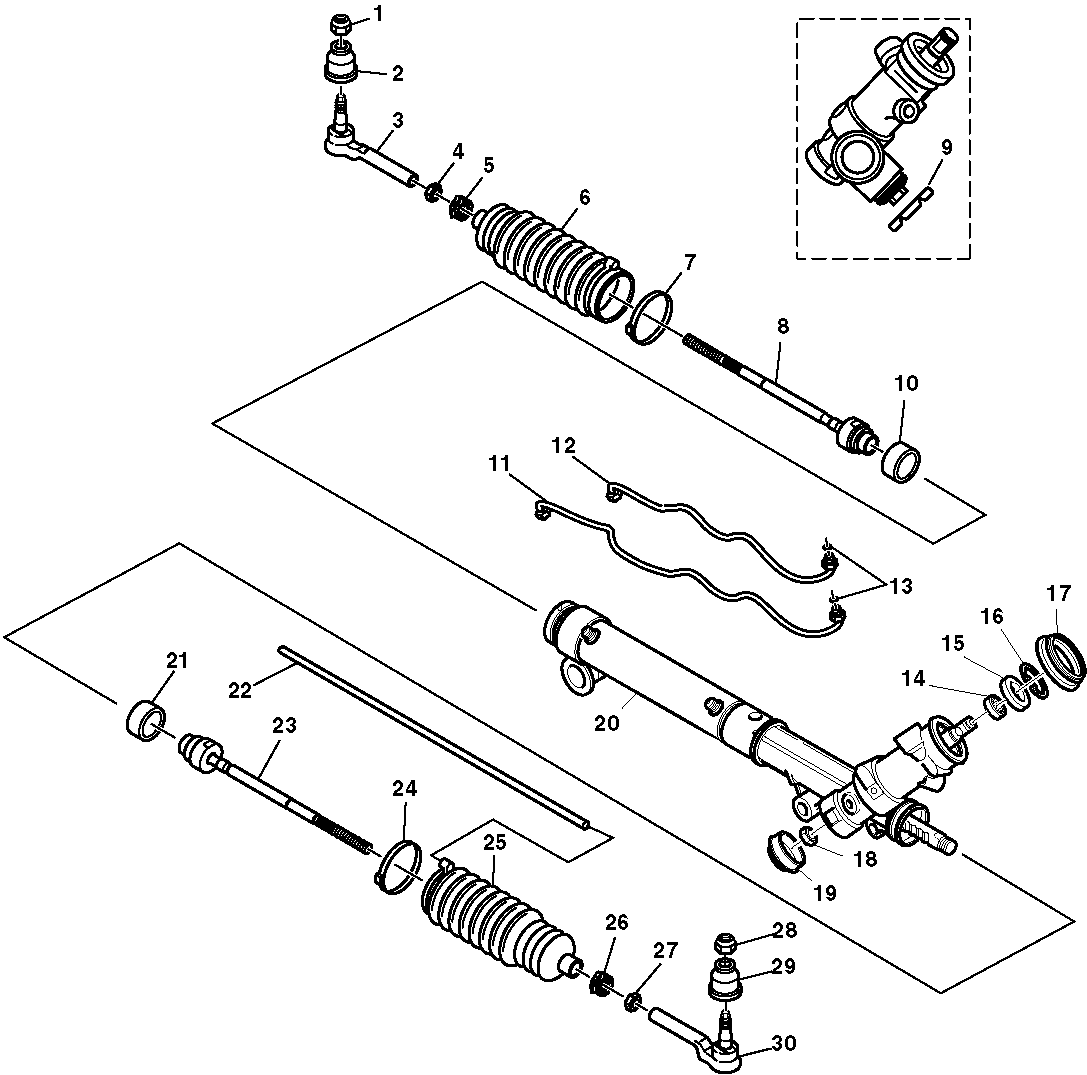 1
2
3
4
5
6
7
8
9
10
11
12
13
14
15
16
17
18
19
20
21
22
23
24
25
26
27
28
29
30