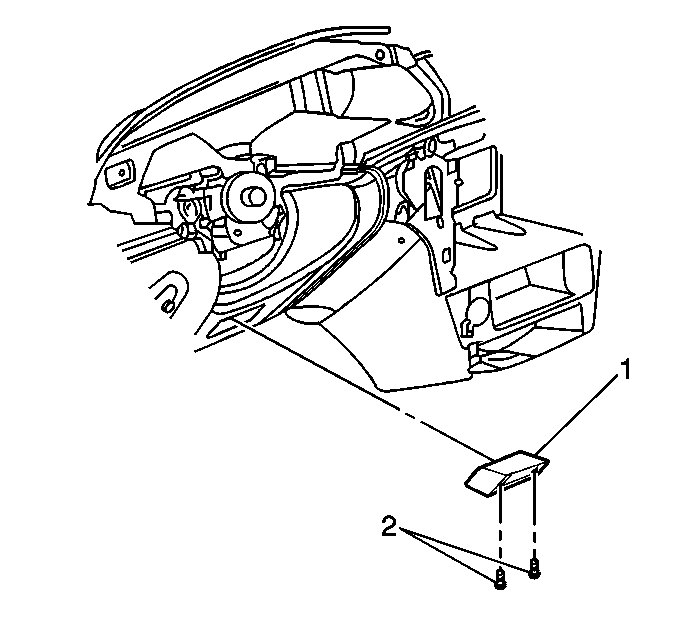 1
2