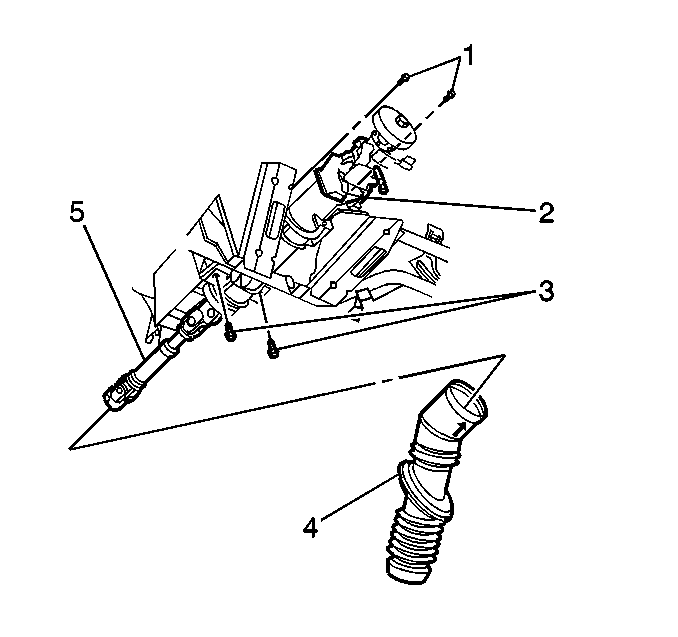 1
2
5
3
4