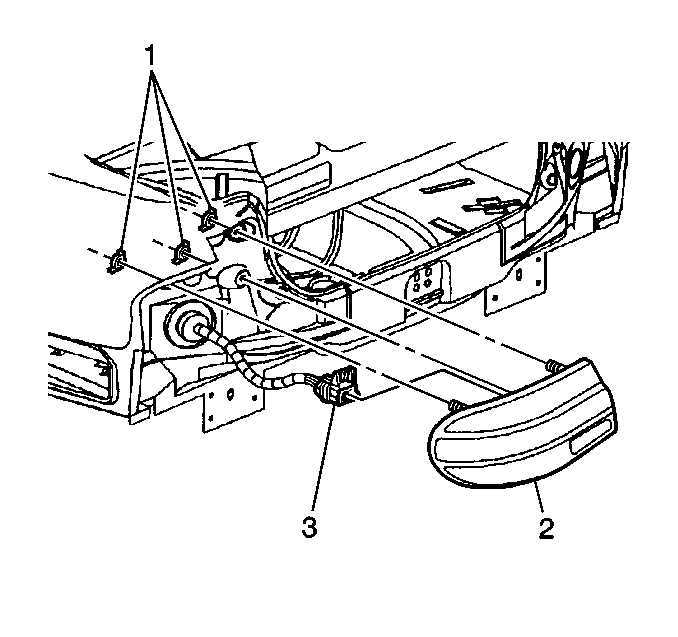 1

3

2