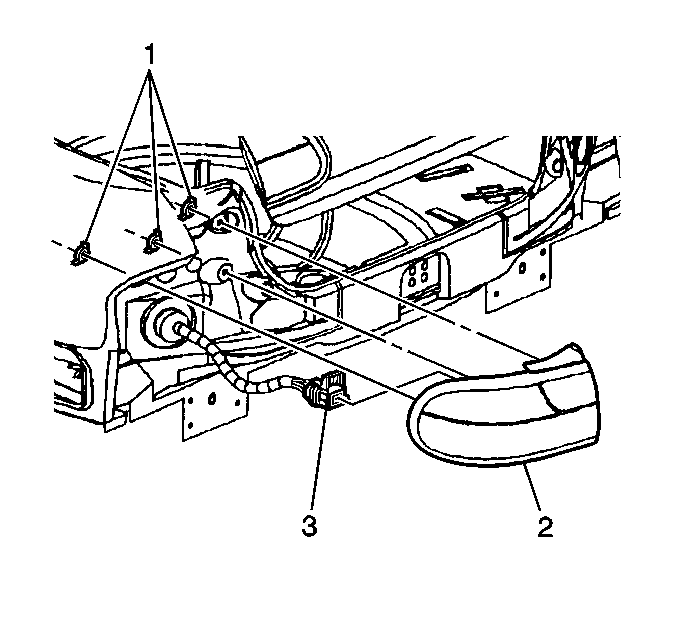 1
3
2