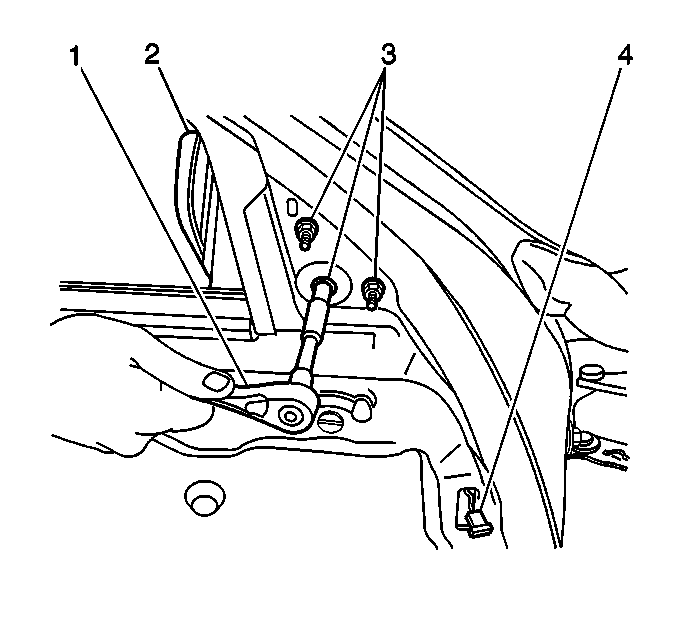 1 2 3 4