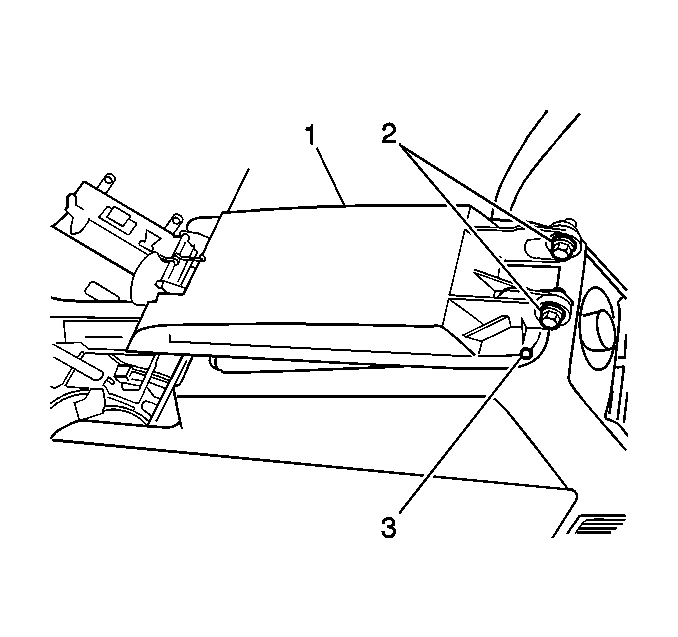 1
2
3