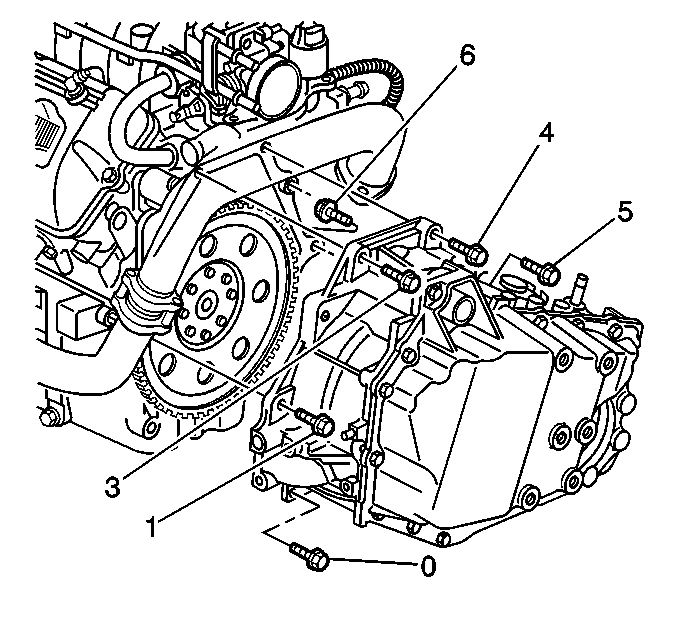 6
4
5
3
1
0