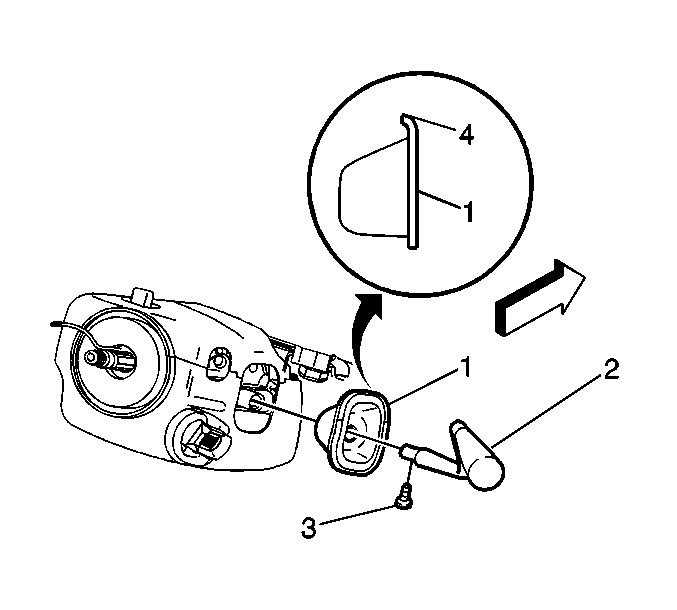 4
1
1
2
3