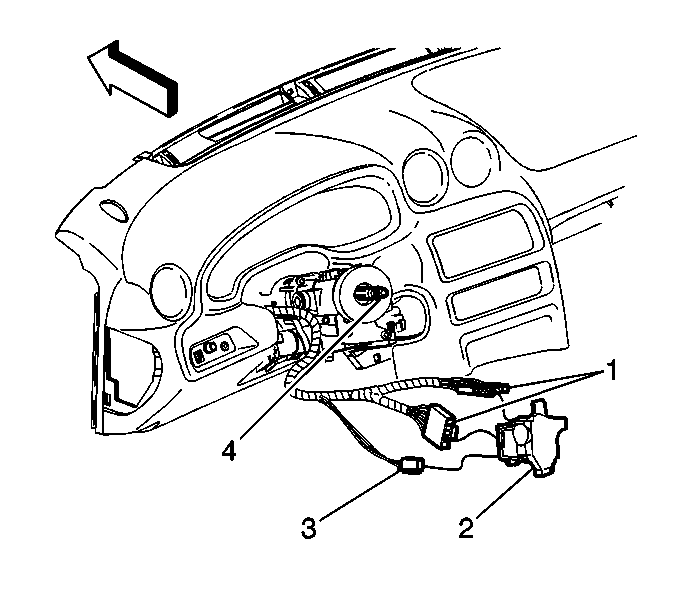 1
4
3
2