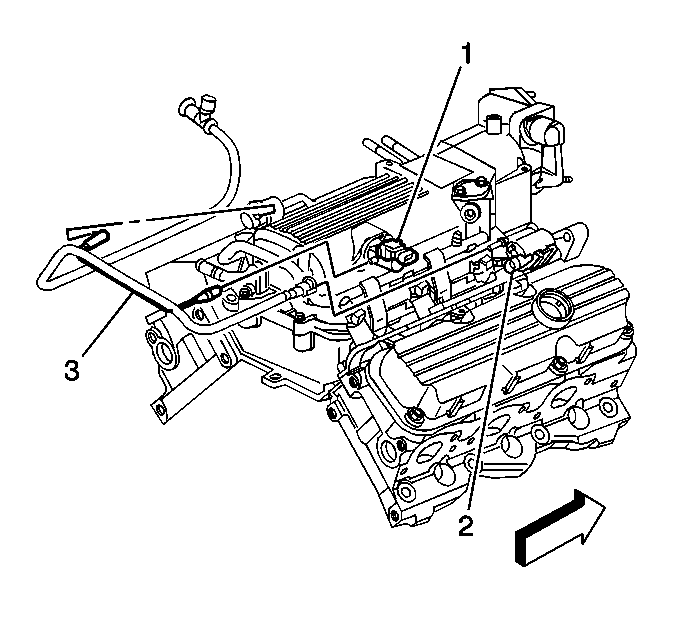 1

3

2