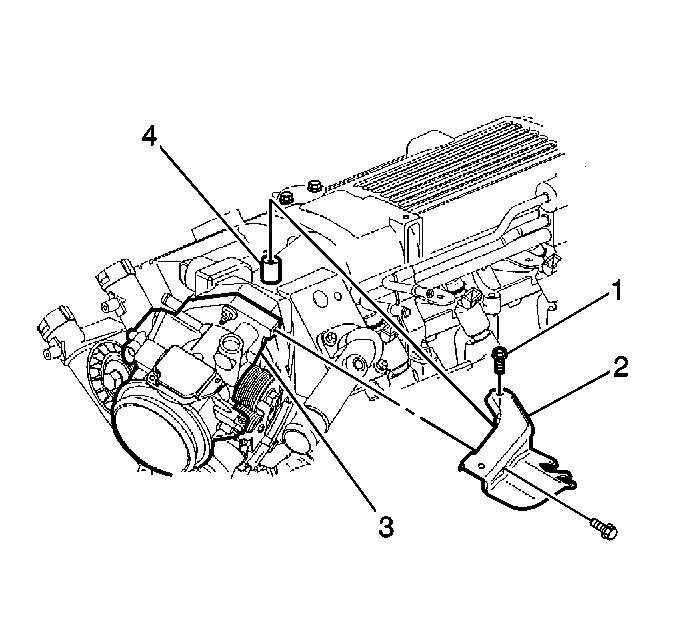 4
1
2
3