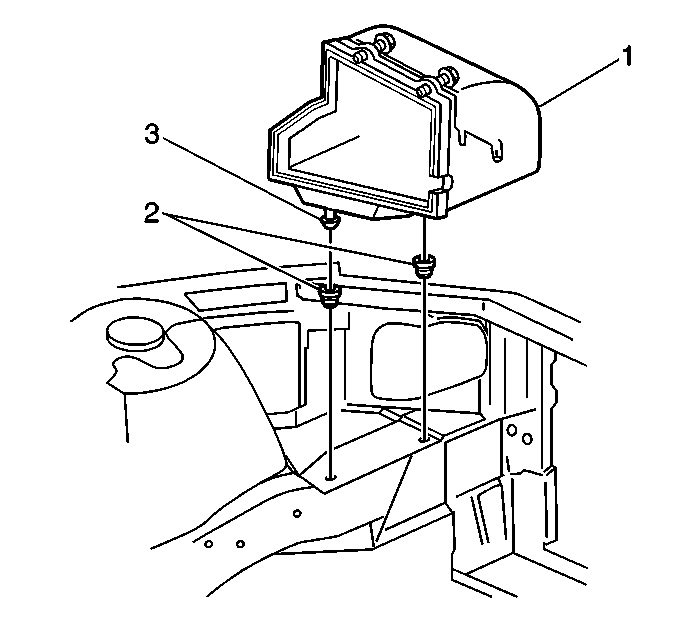 1
3
2