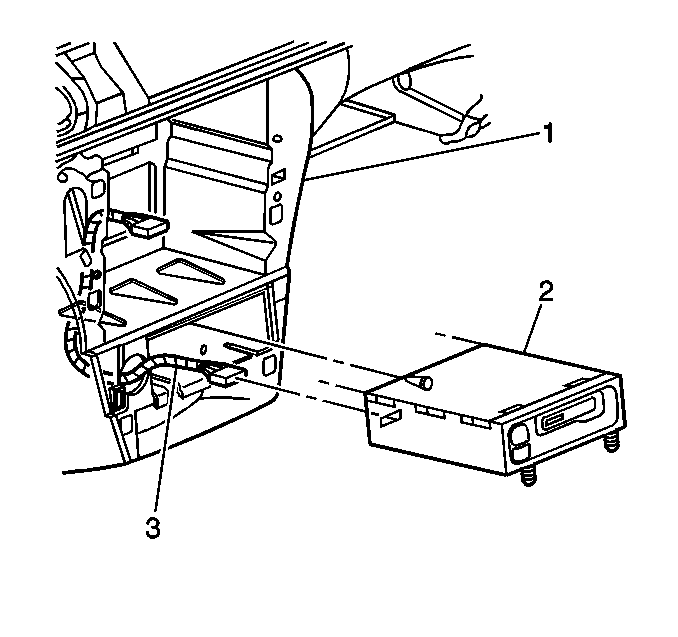 1
2
3