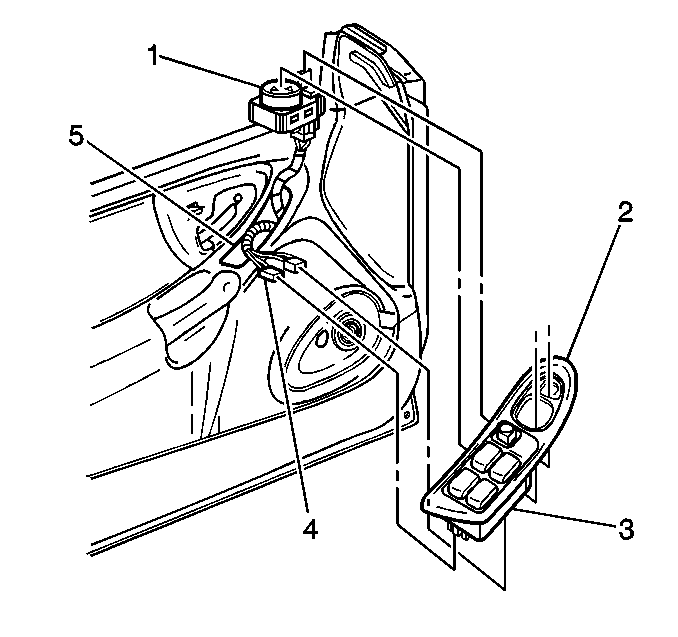 1
5
2
4
3