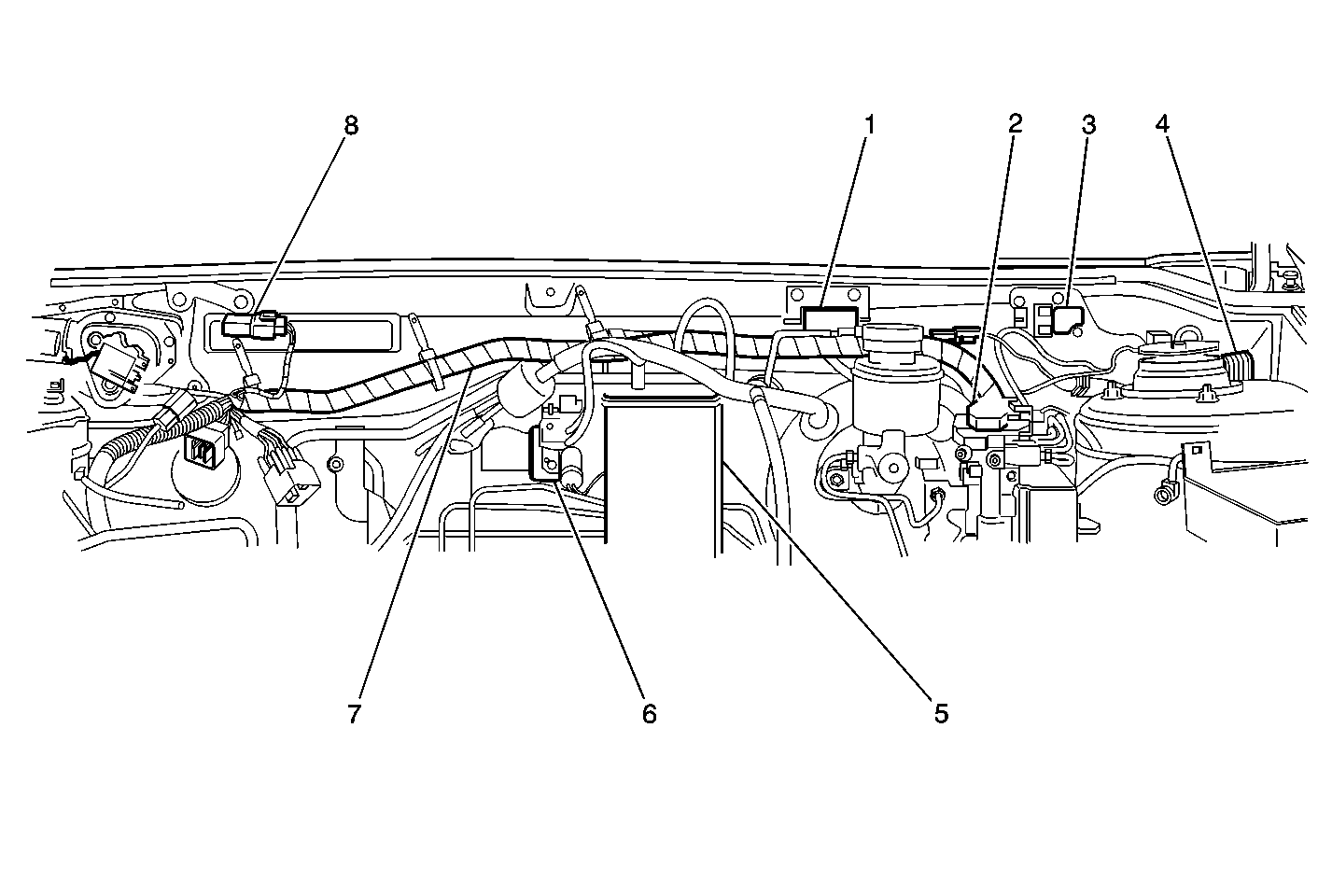 8
1
2
3
4
7
6
5