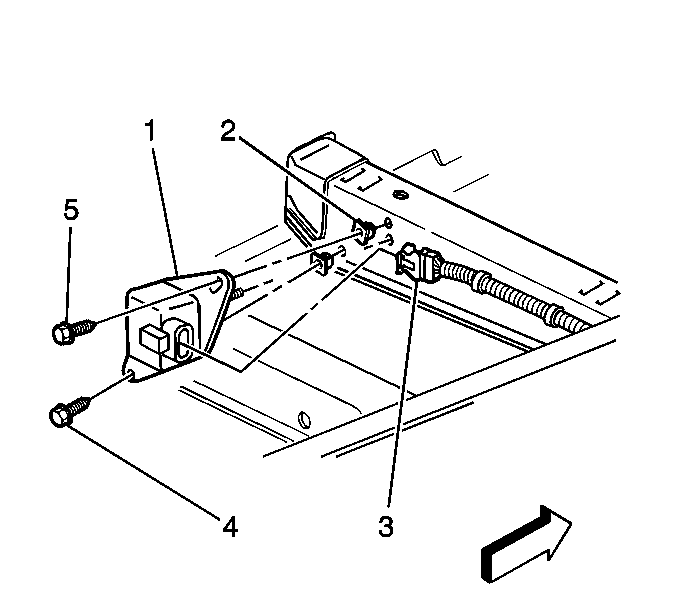 1
2
5
4
3