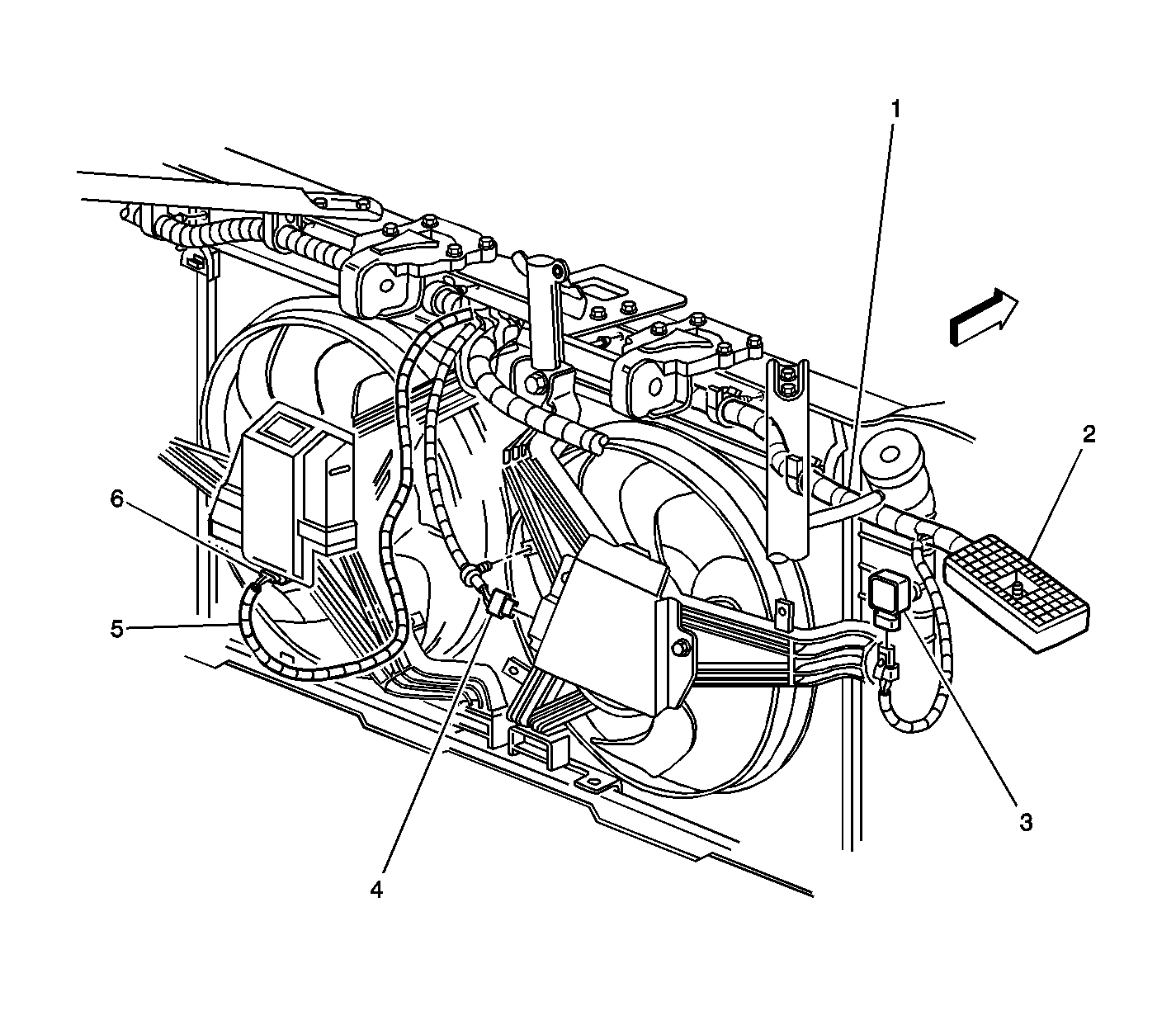 1
2
6
5
3
4