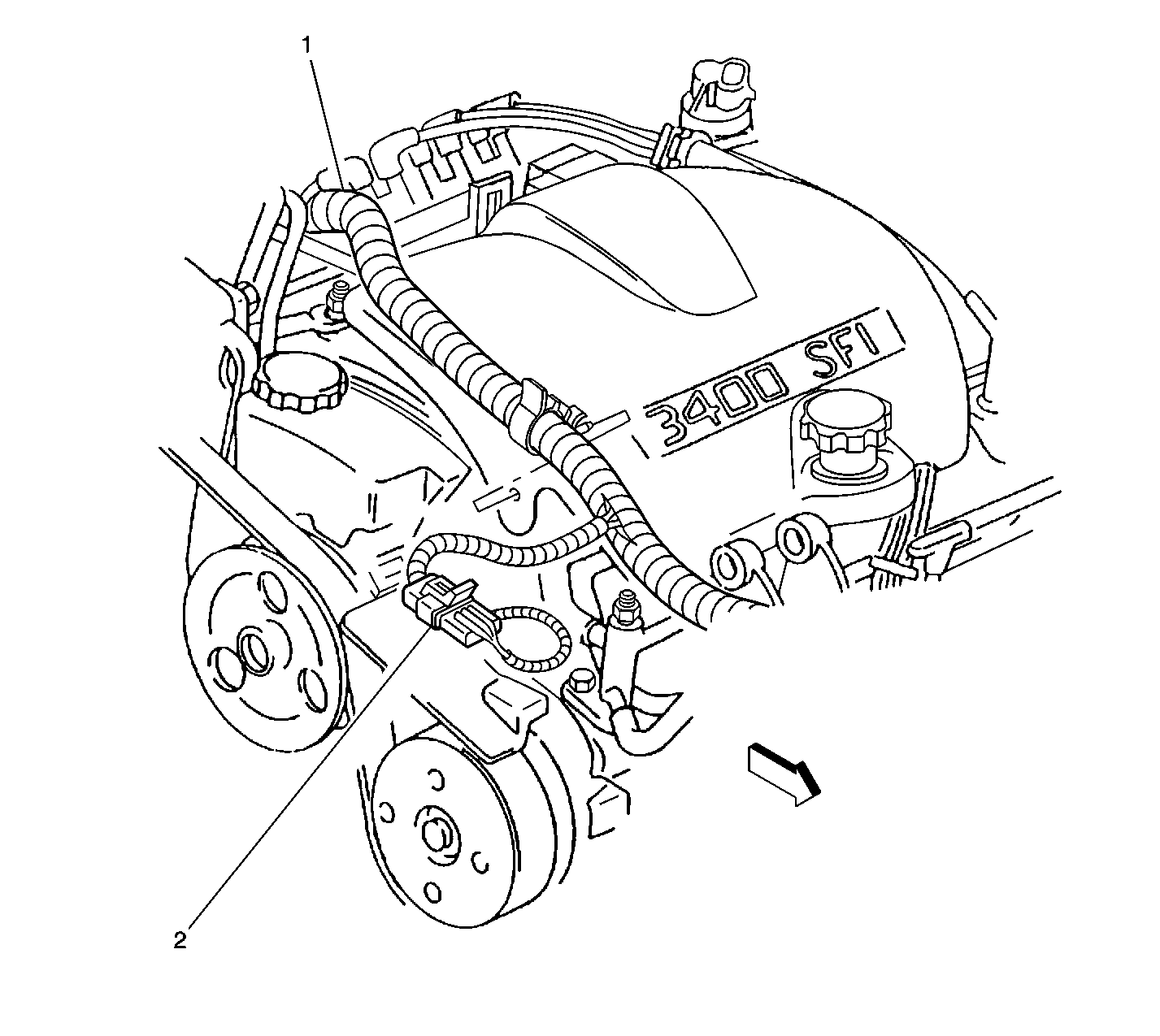 1

3400 SFI

2