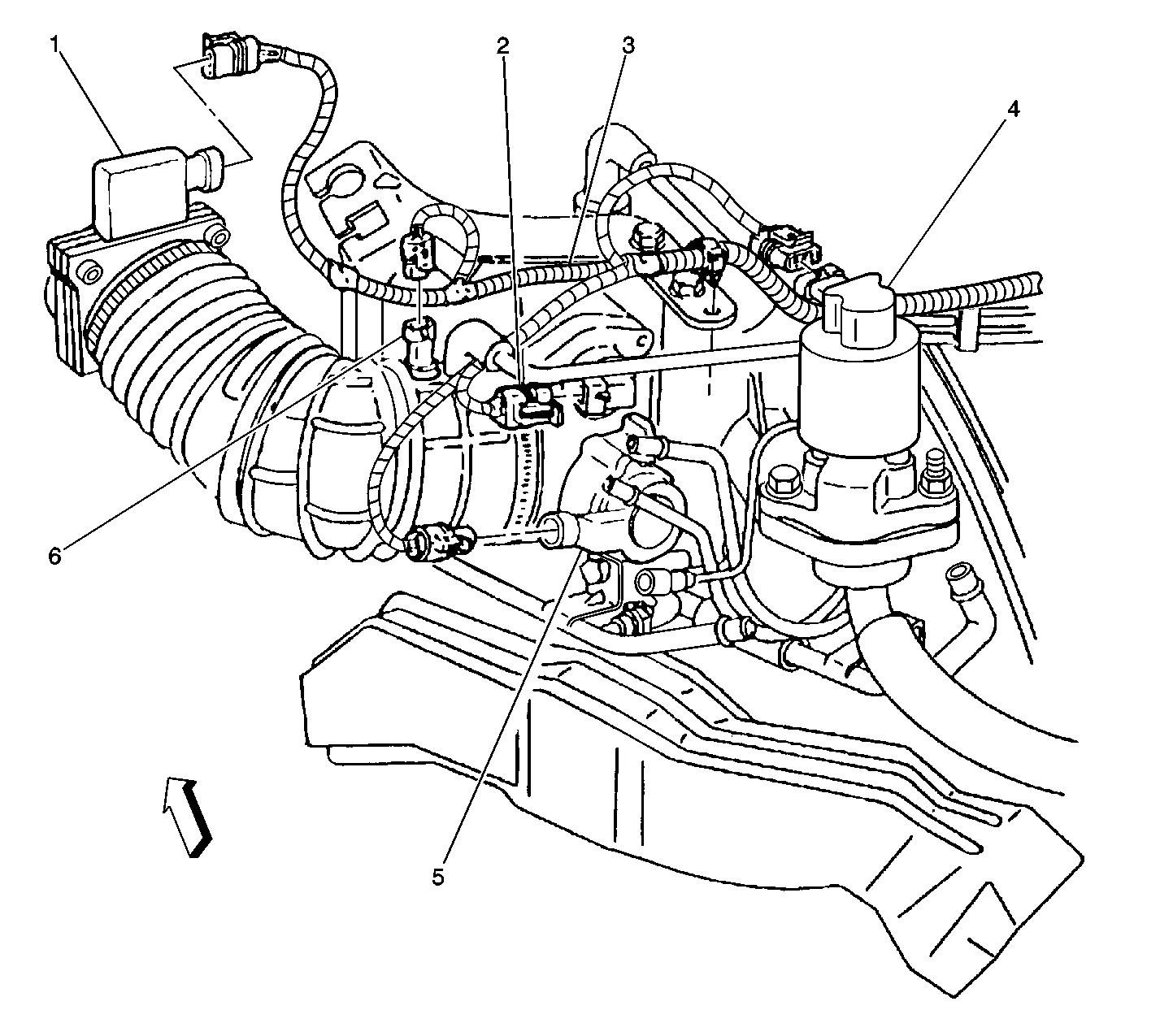 1
2
3
4
6
5