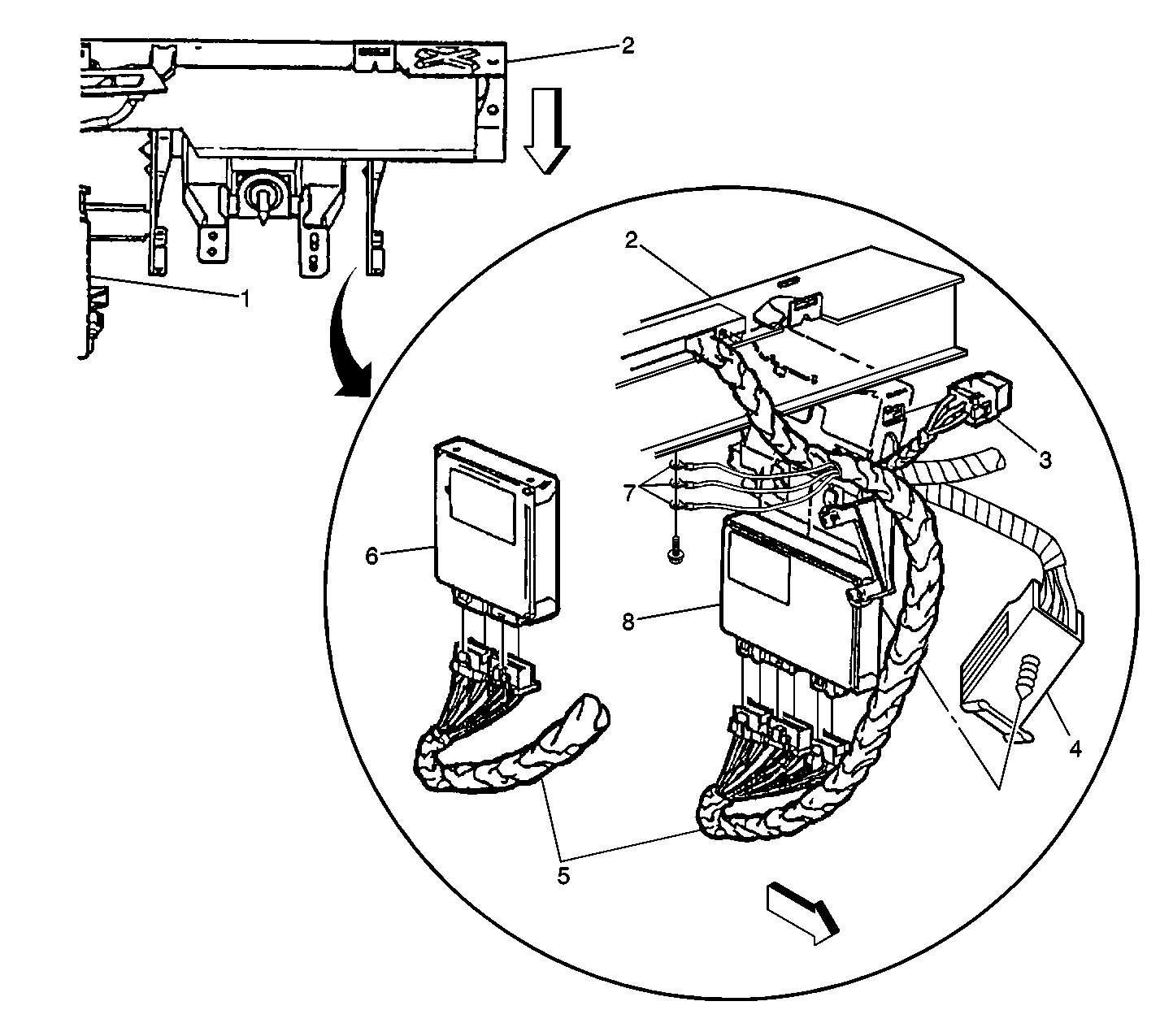 2
1
2
3
7
6
8
4
5