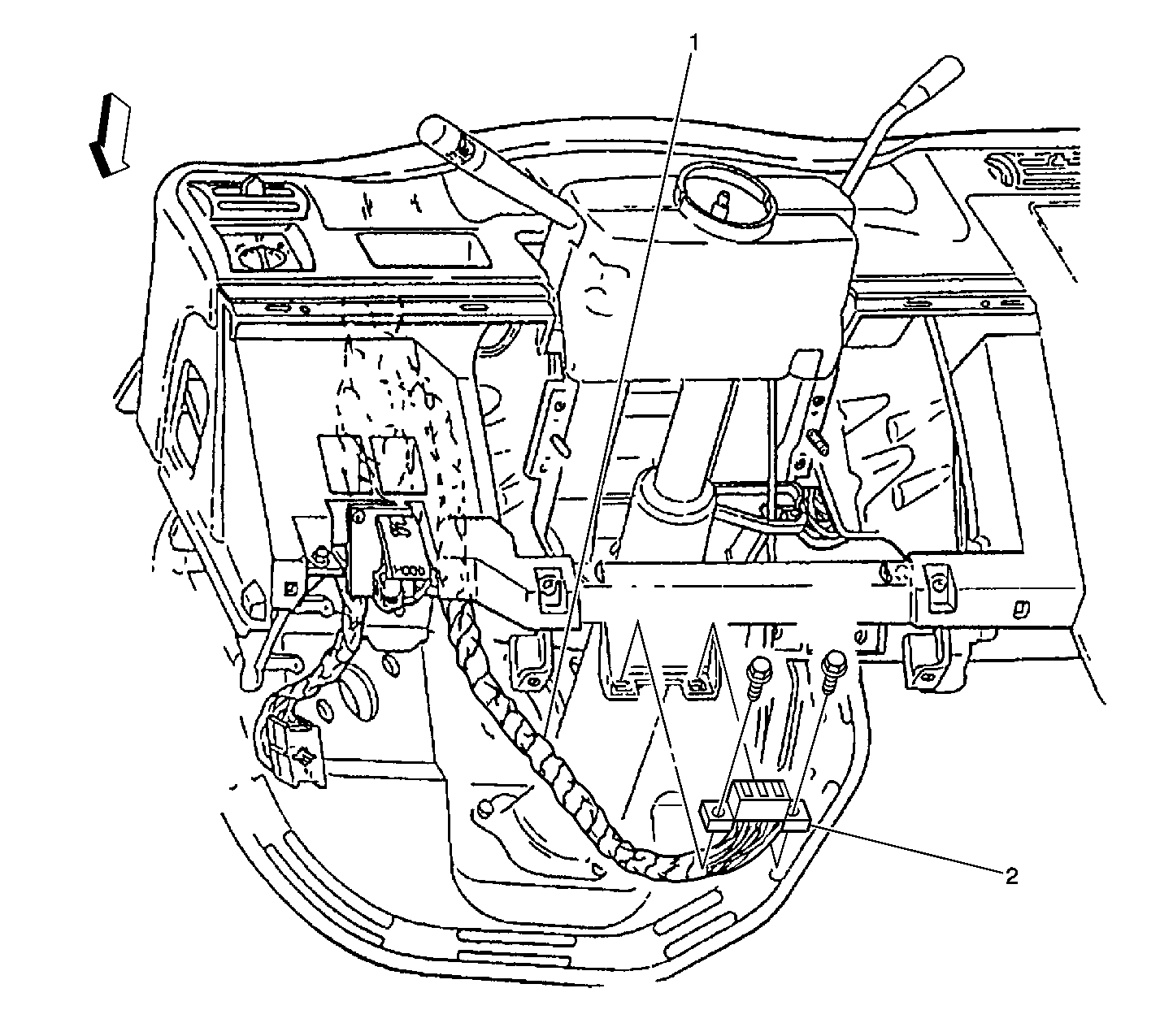 1

2