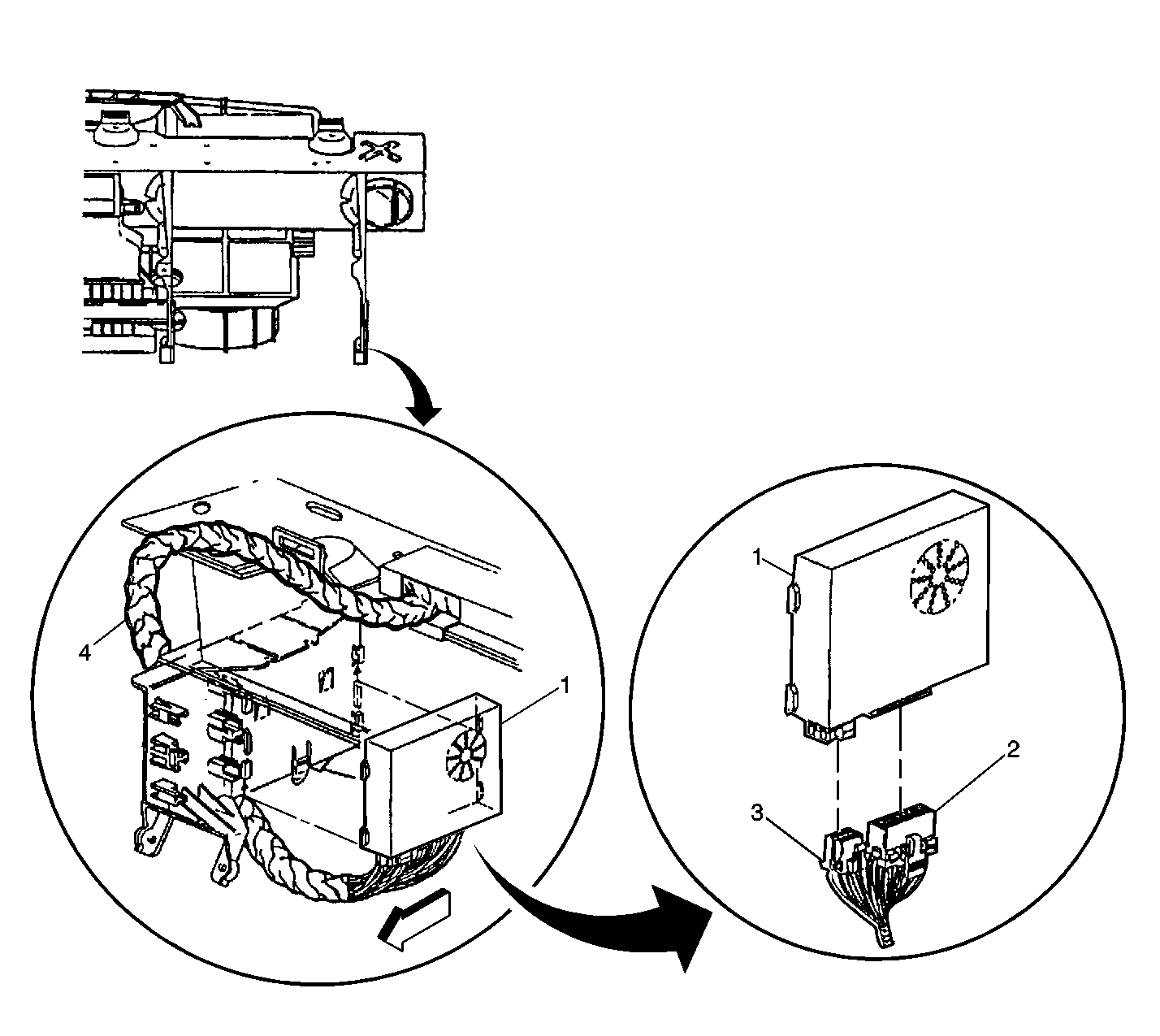 4
1
1
2
3