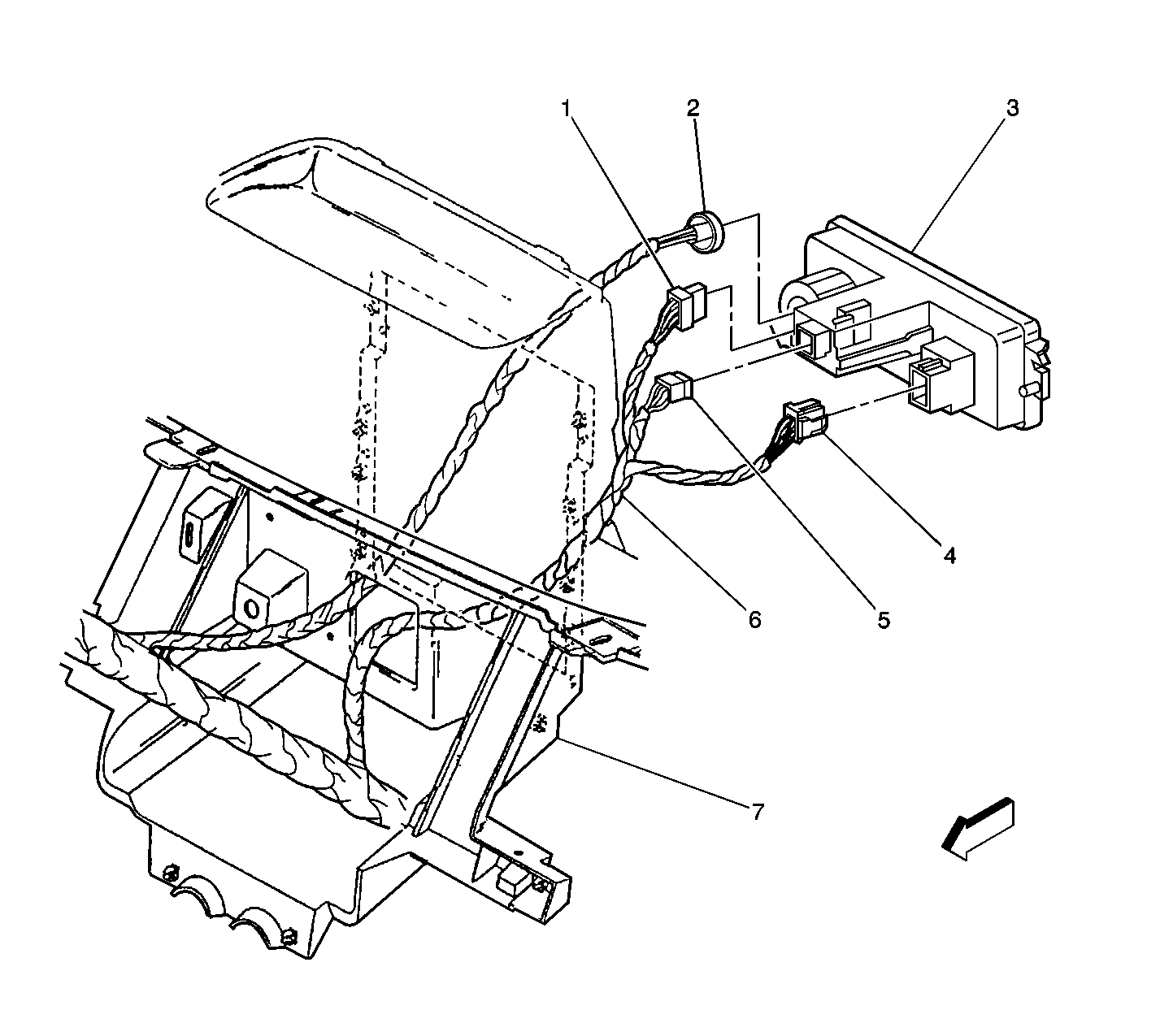 1
2
3
4
5
6
7