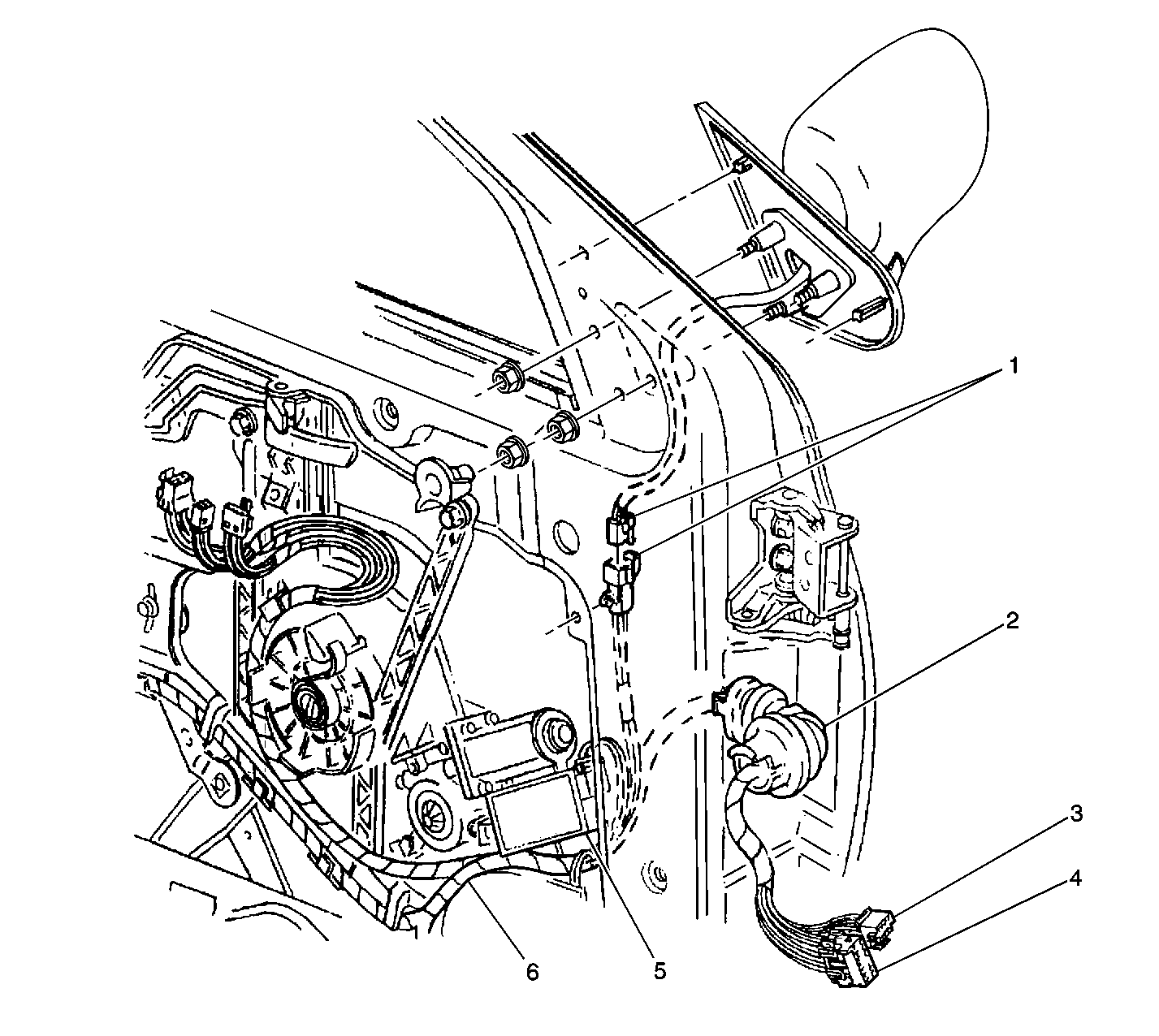 1
2
3
4
6
5