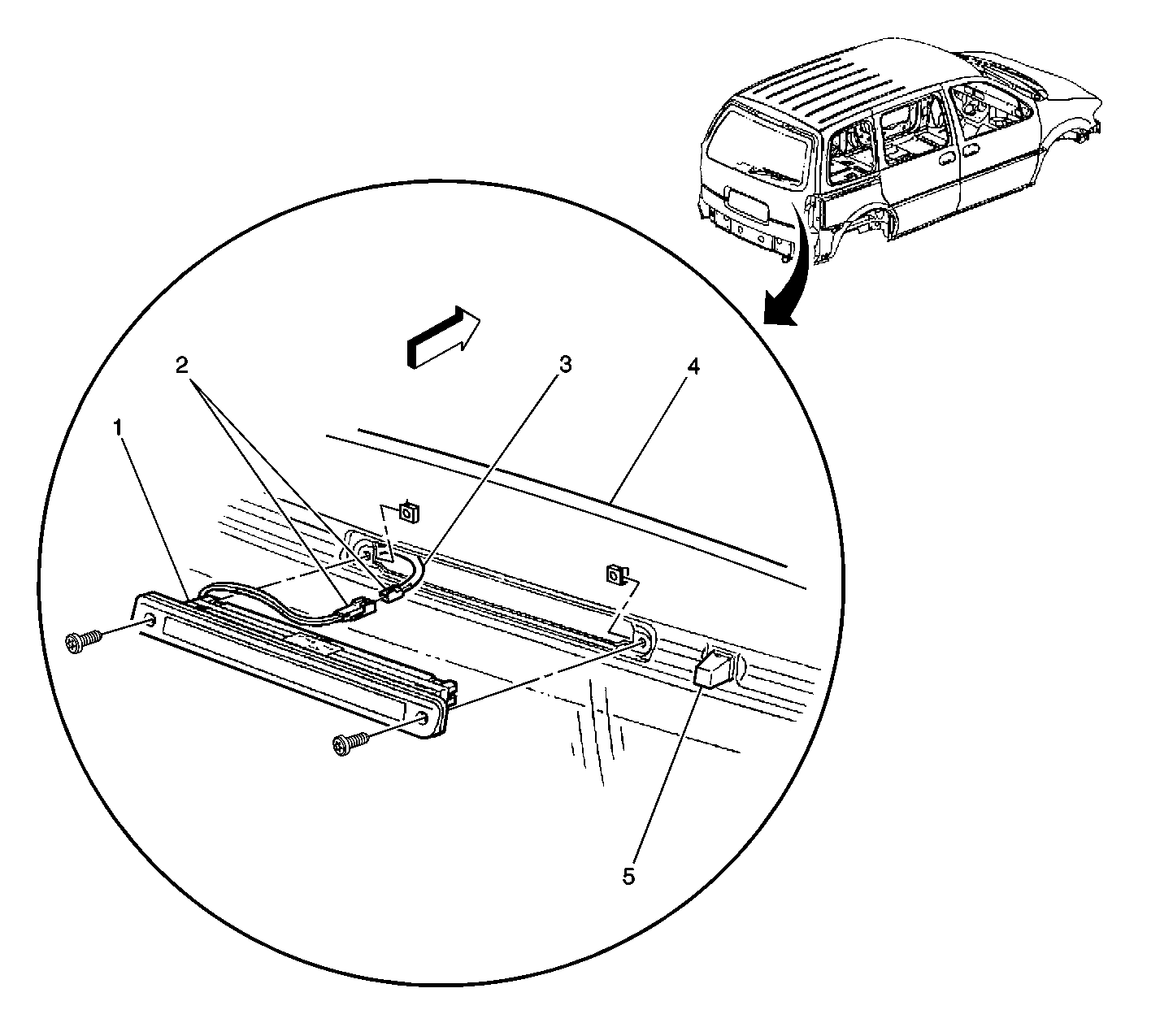 2
3
4
1
5