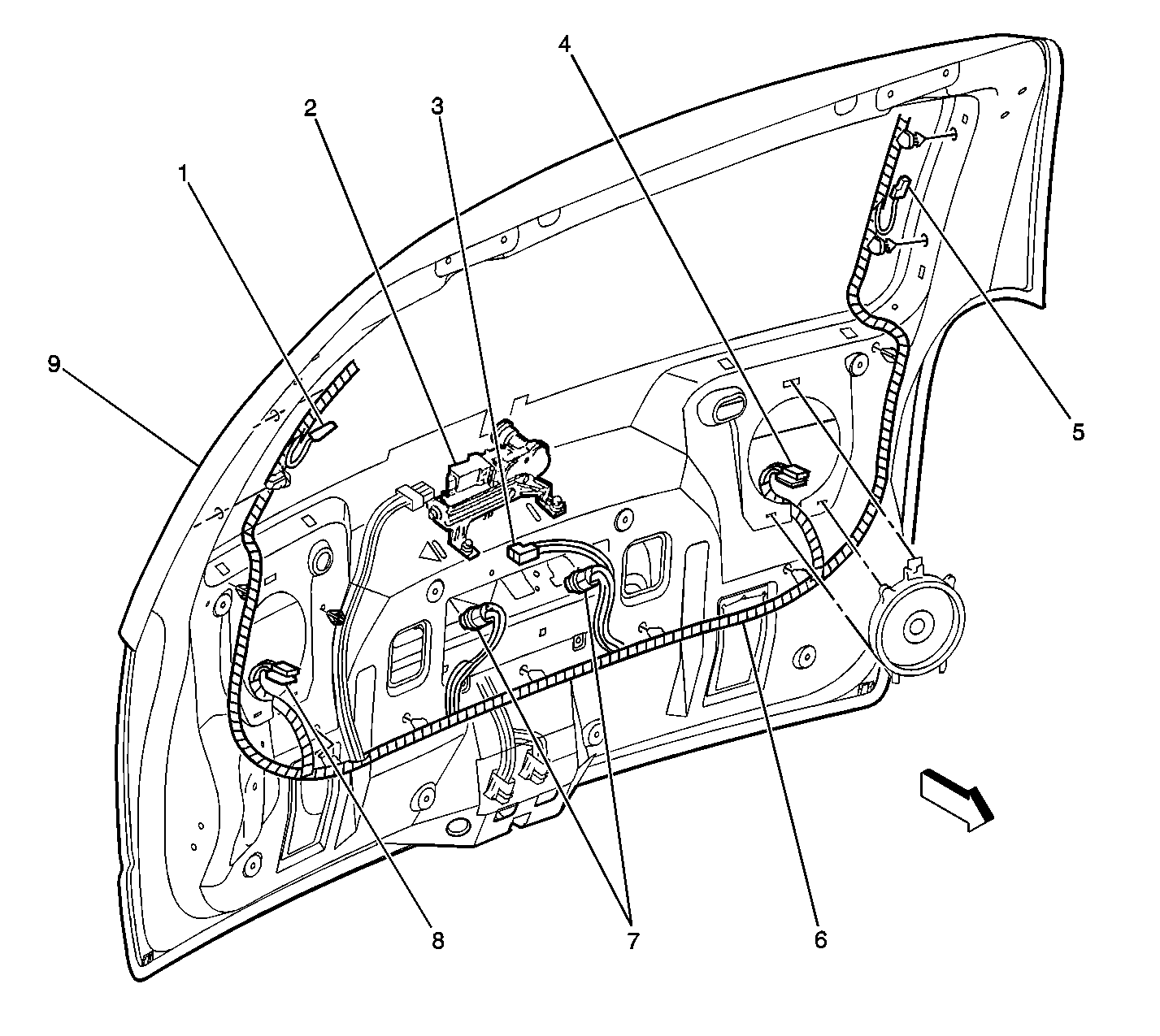 4
2
3
1
9
5
8
7
6