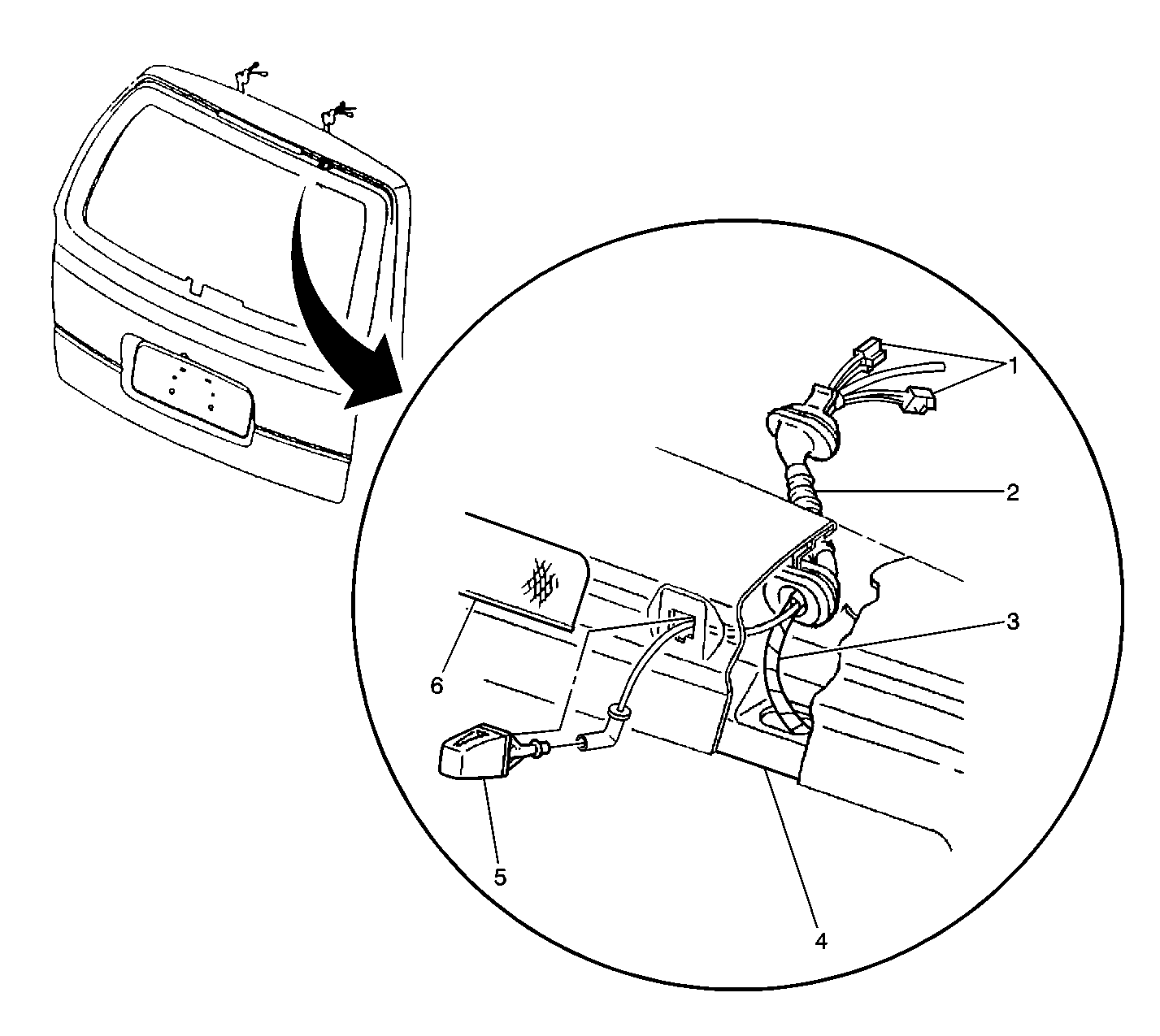 1
2
3
6
5
4