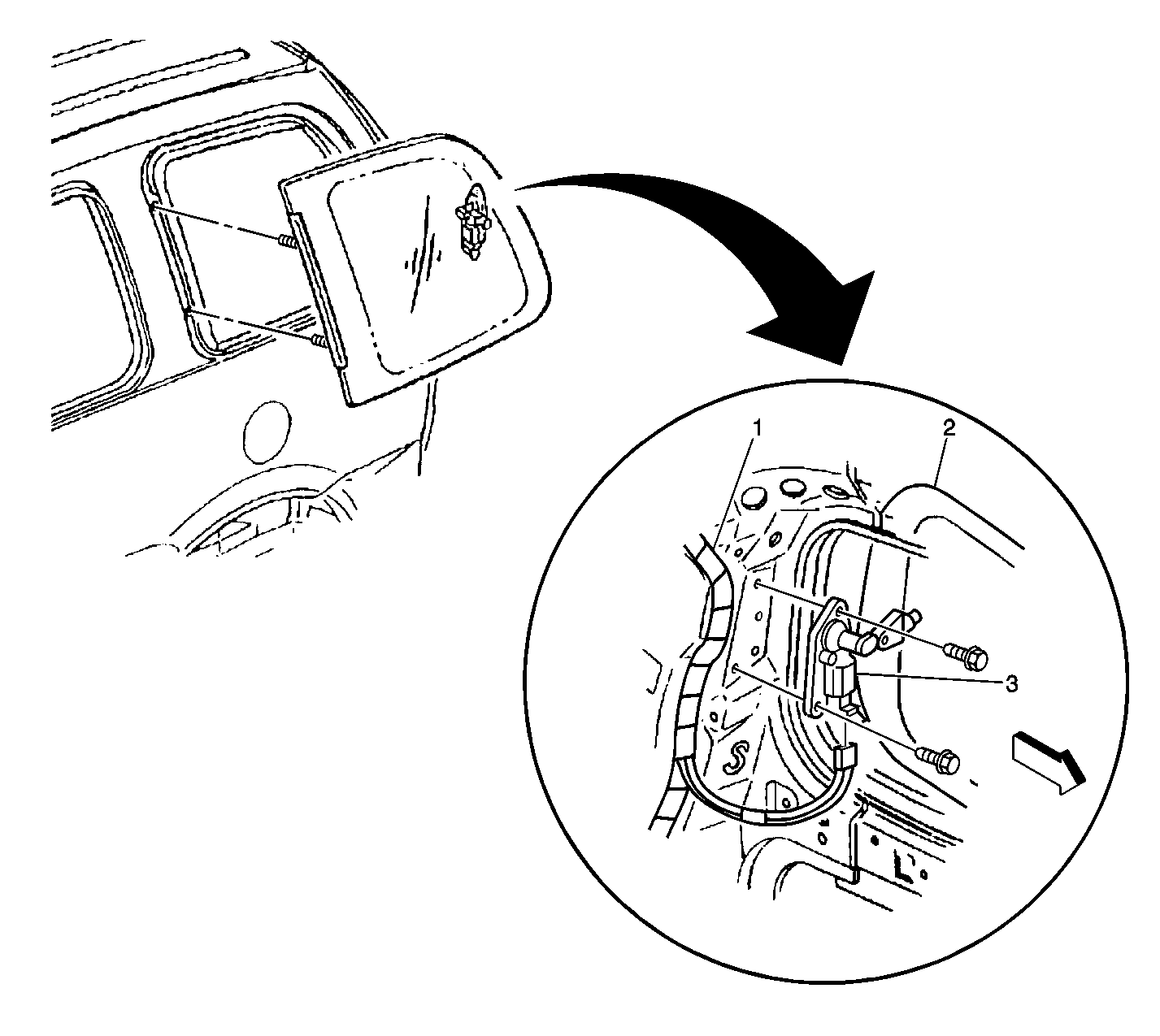 1
2
3