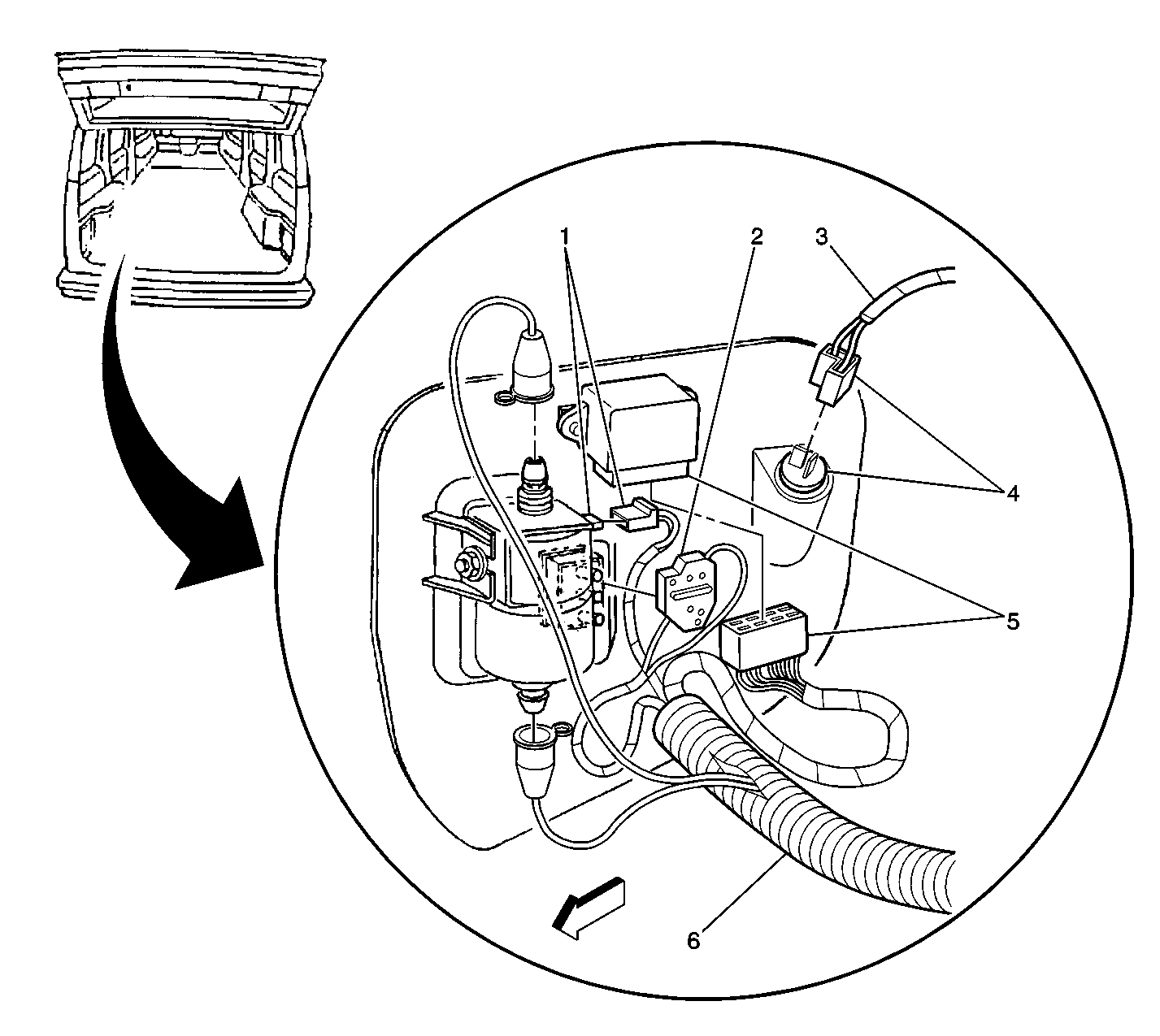 1
2
3
4
5
6