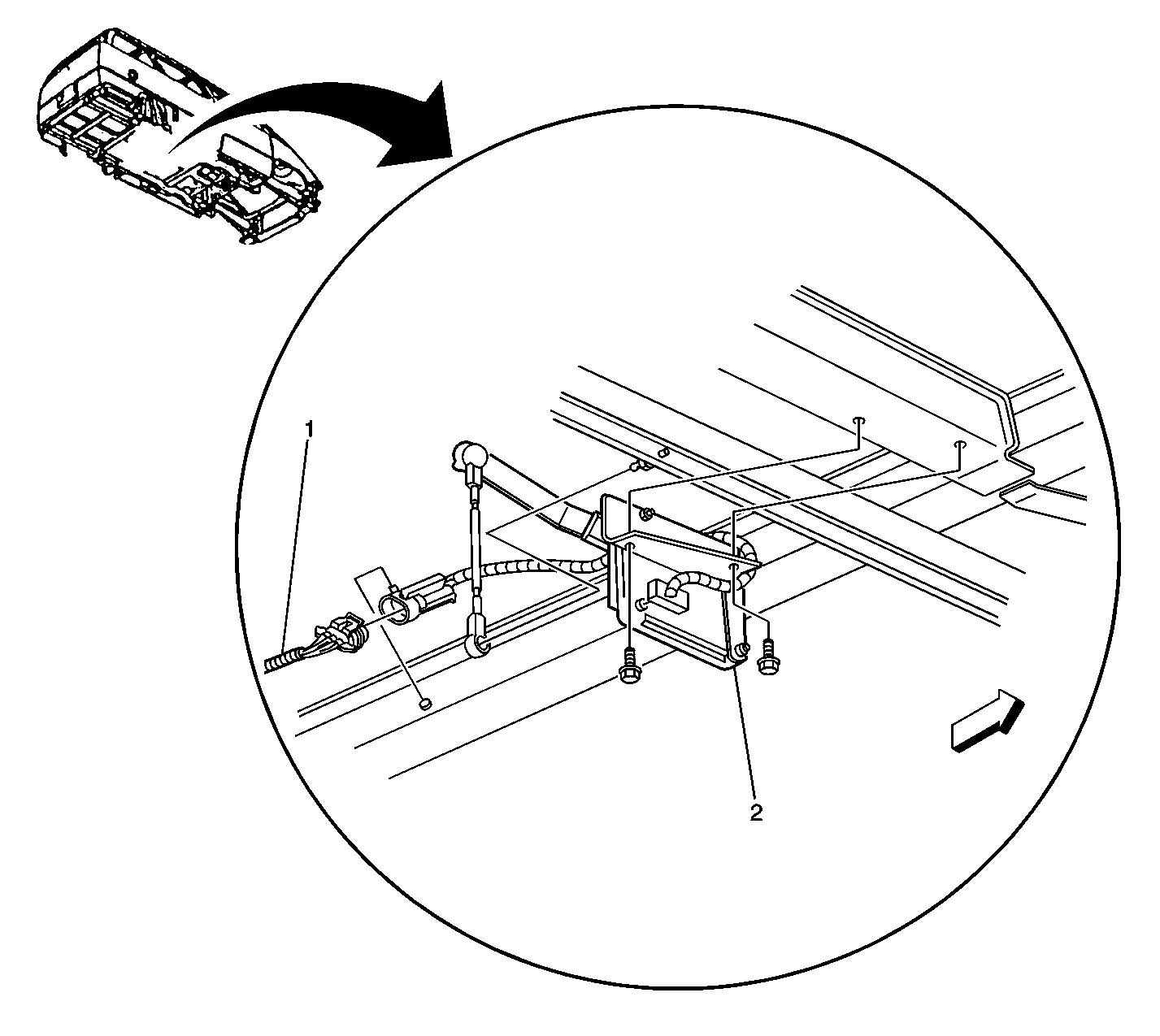 1

2