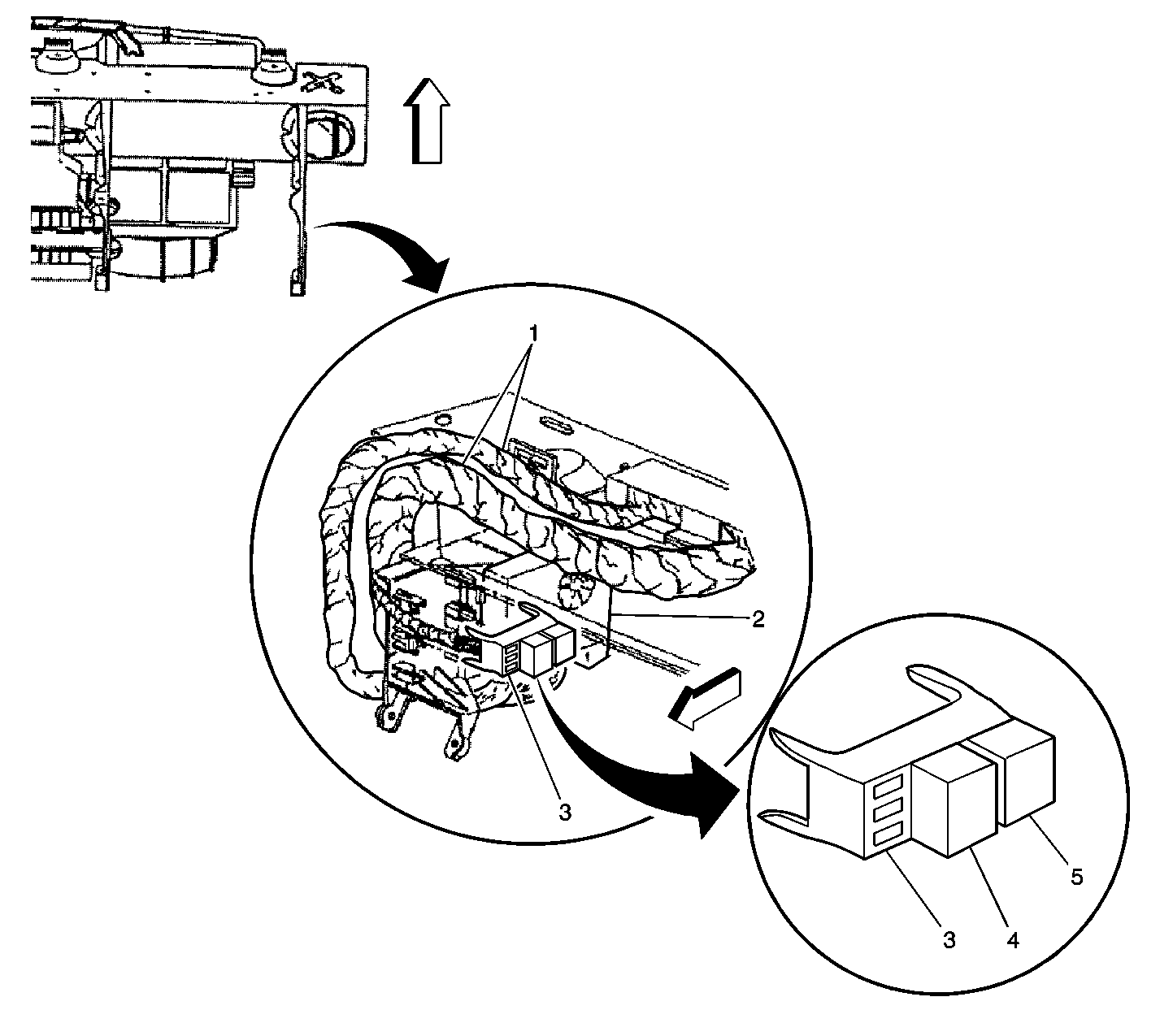 1
2
3
3
4
5