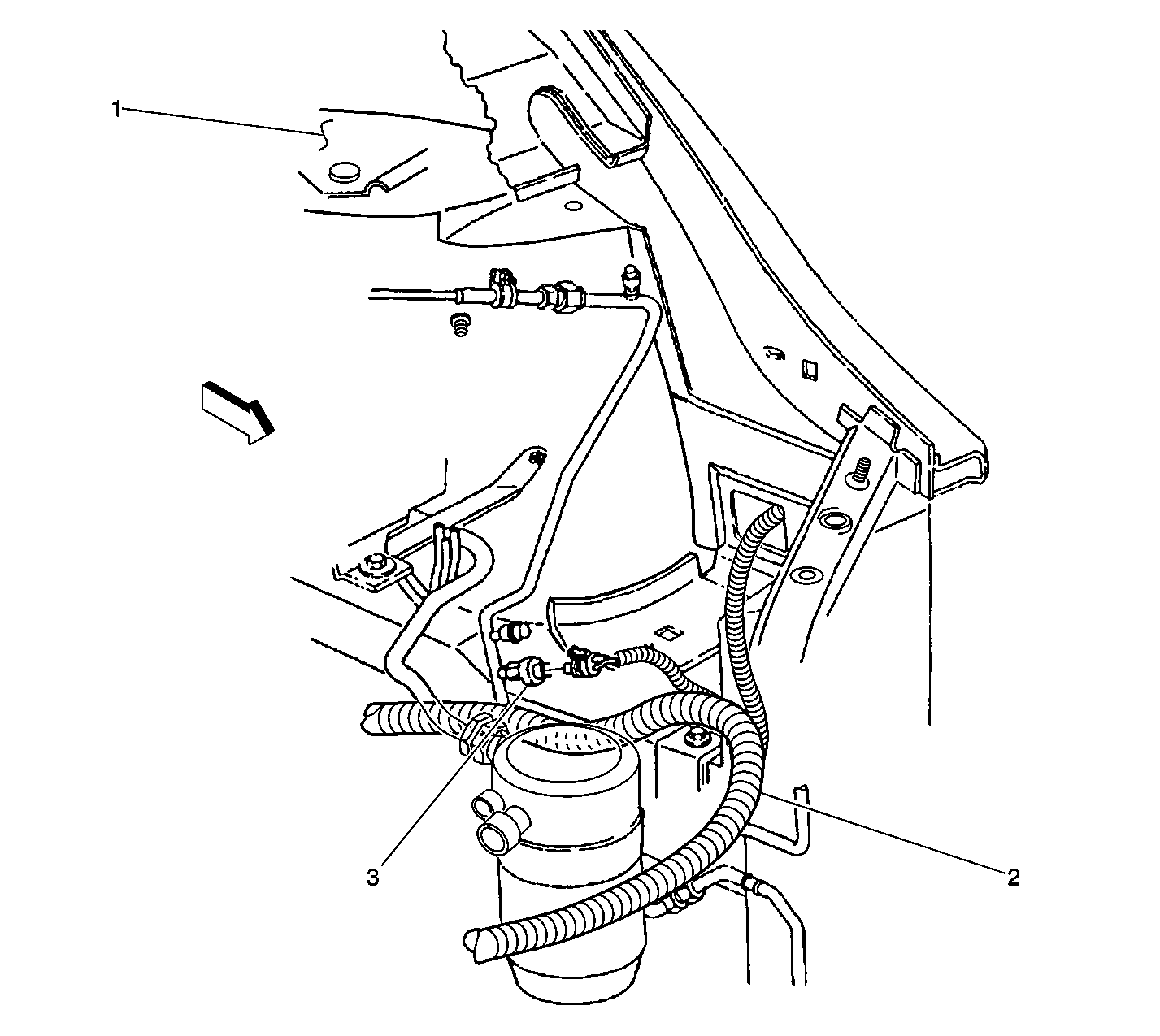 1
3
2