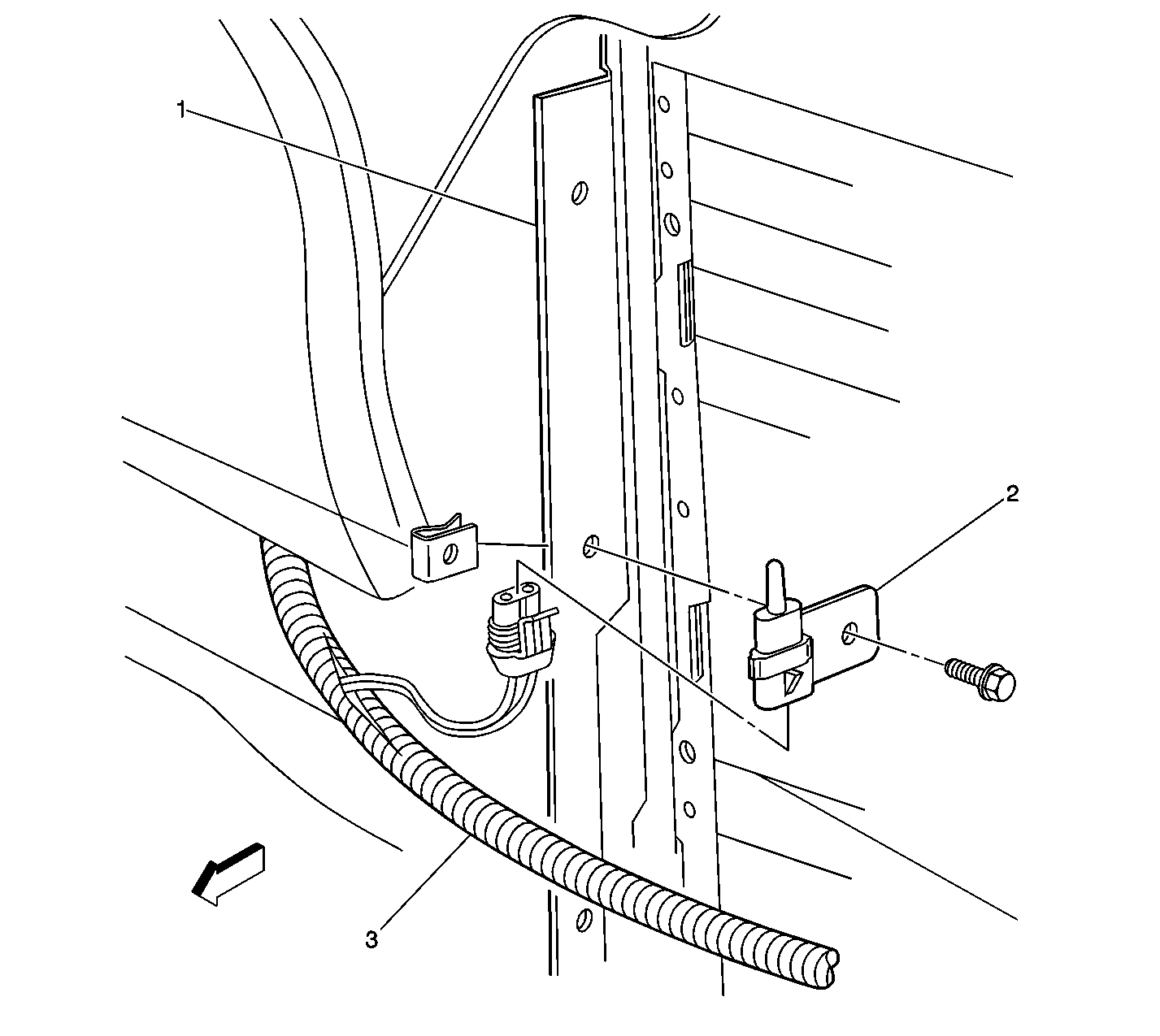 1
2
3