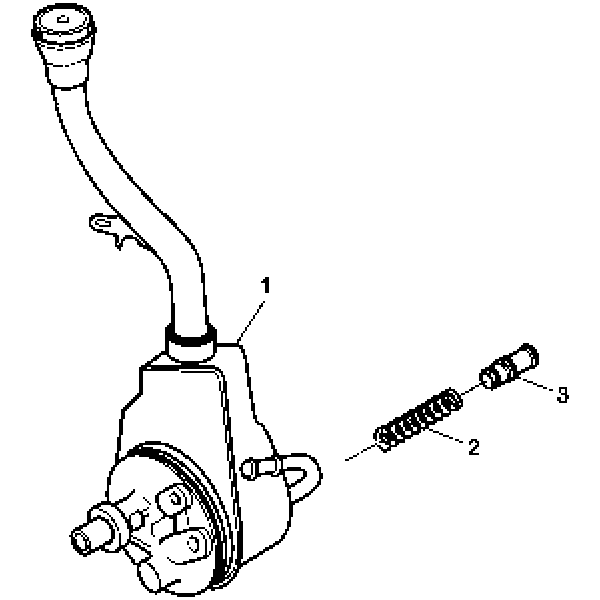 1
3
2