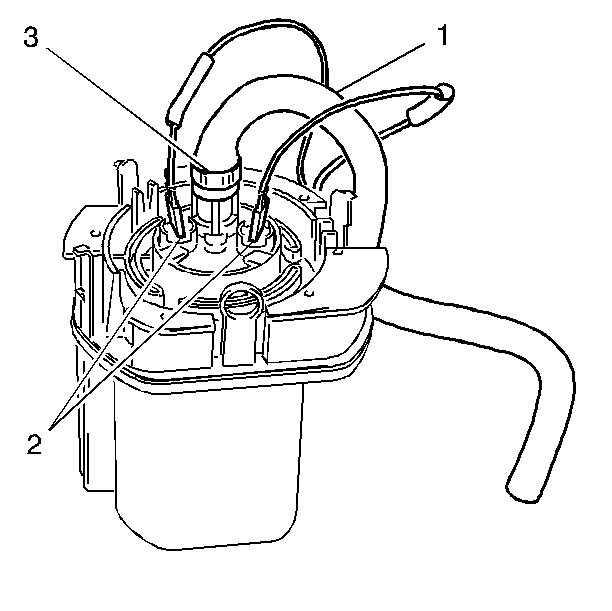 3
1
2