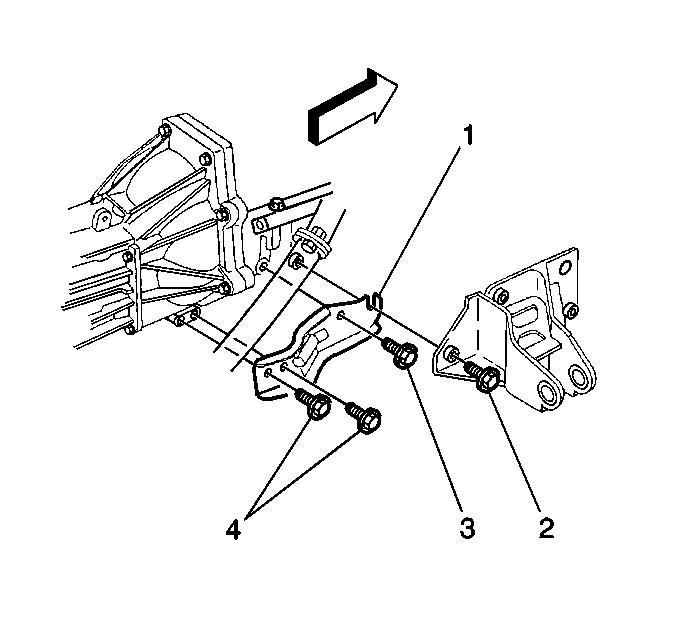 1
4
3
2