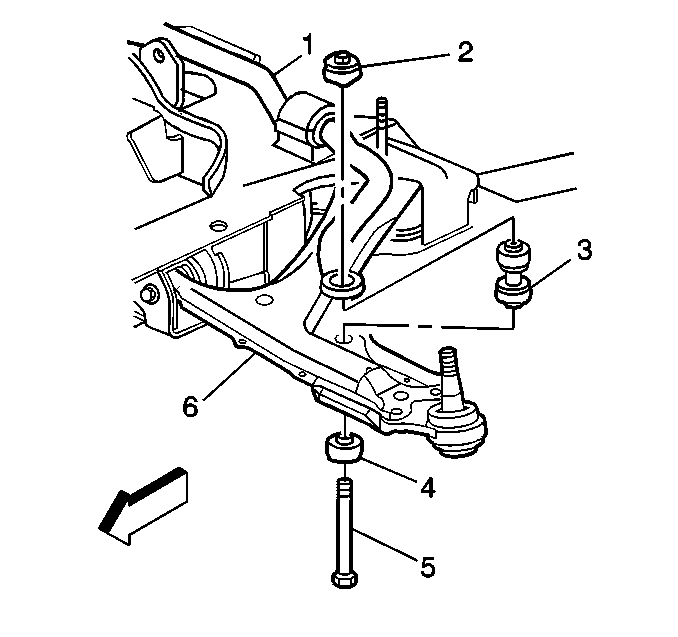 1
2
3
6
4
5