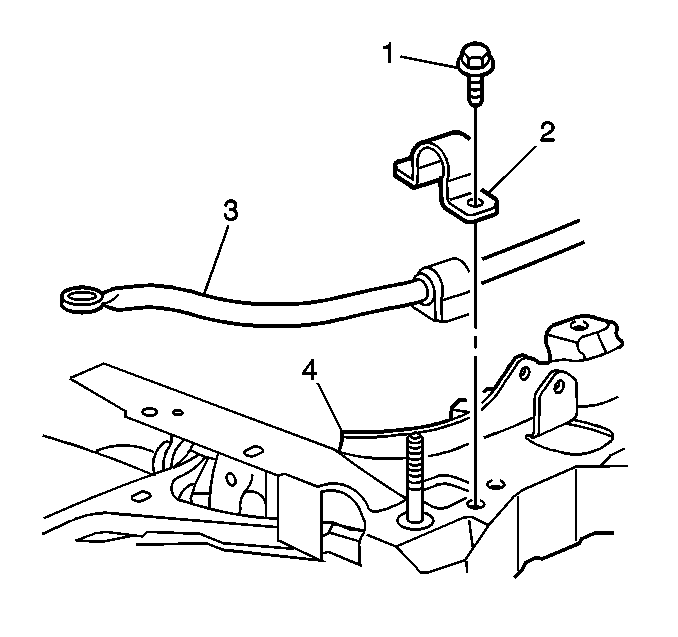 1
2
3
4