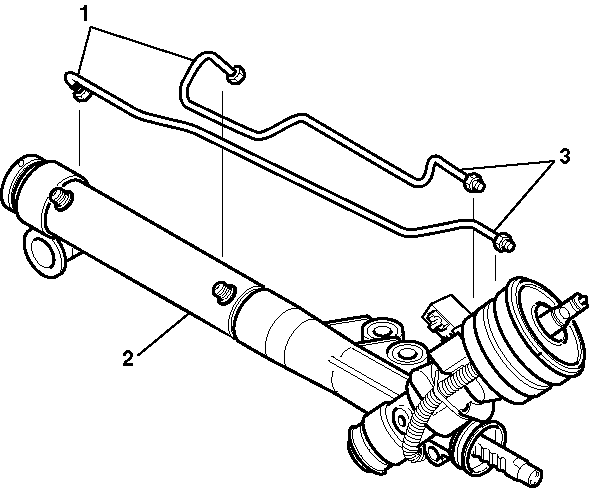 1
3
2