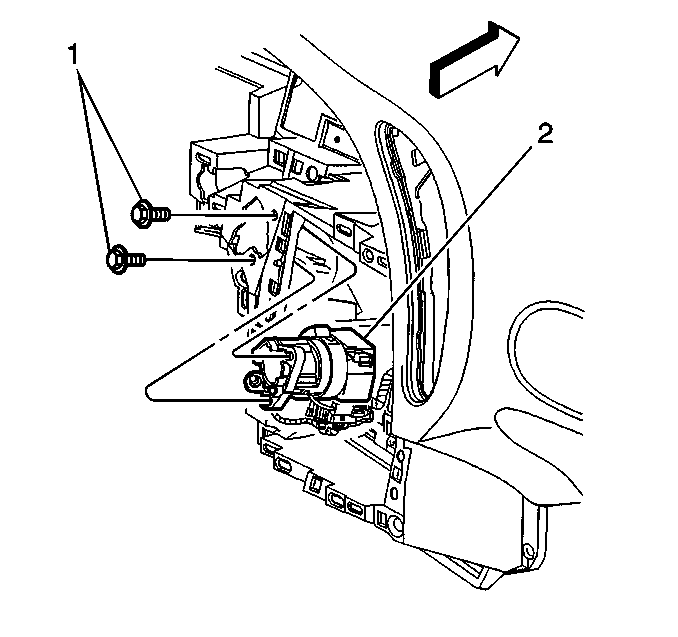 1

2