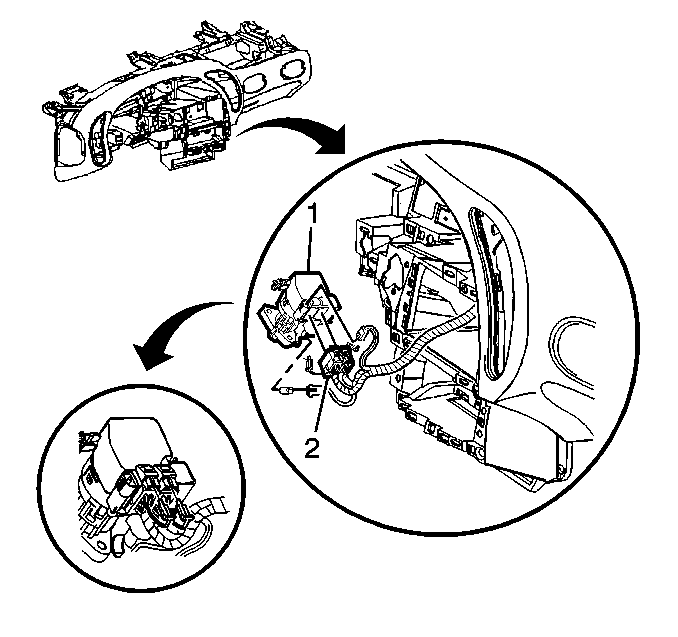 1
2