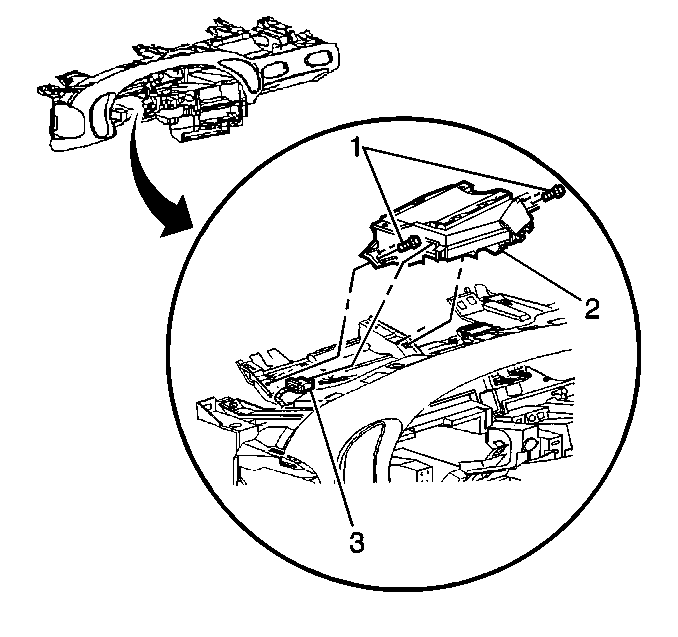 1
2
3