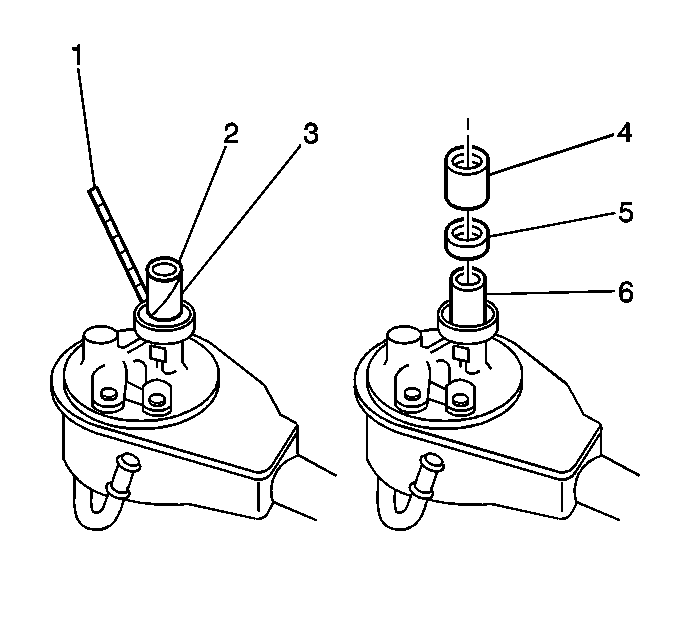 1
2
3
4
5
6