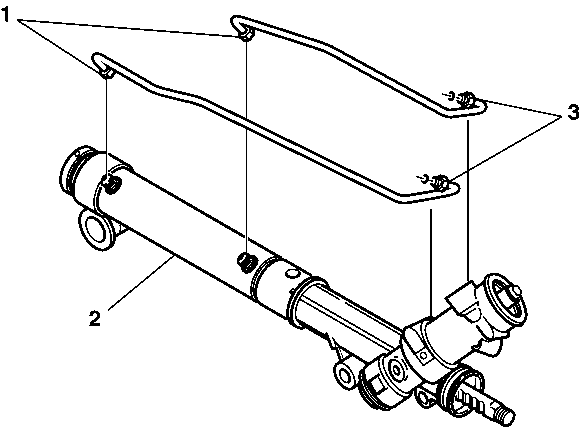 1
3
2