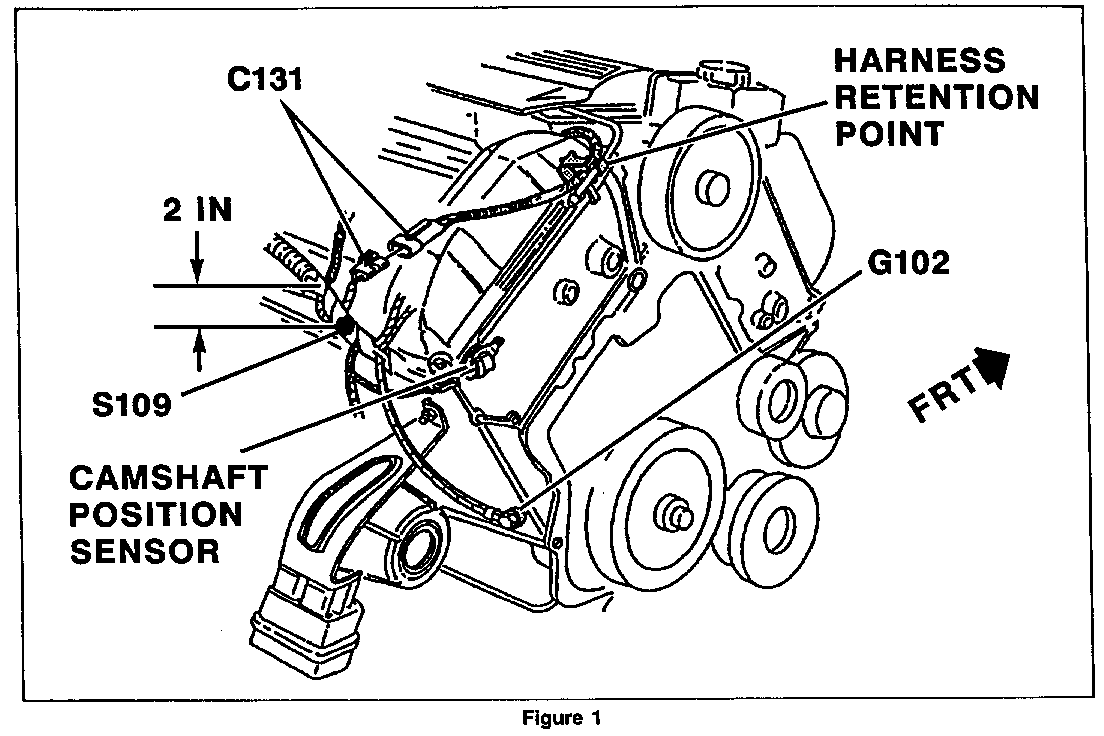 C131

HARNESS RETENTION POINT

2 IN

G102

S109

FRT

CAMSHAFT POSITION SENSOR

Figure 1