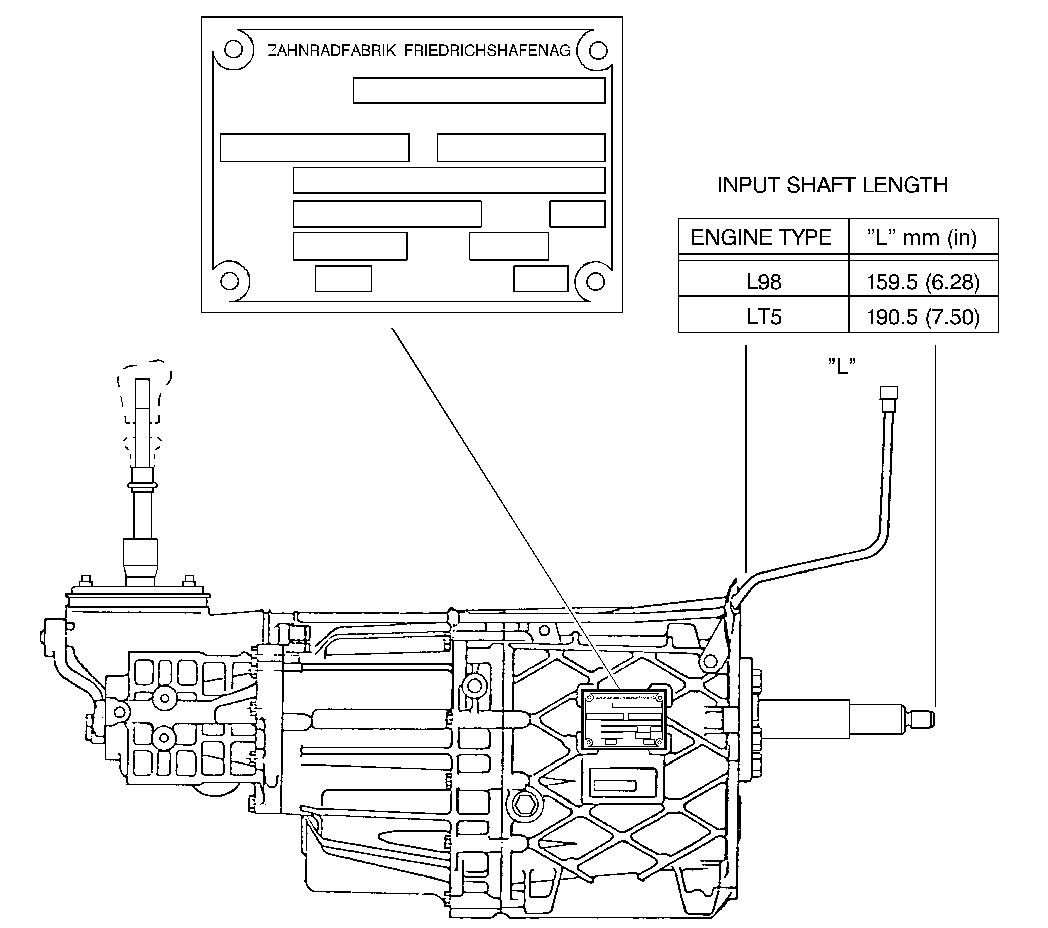 ZAHNRADFABRIK FRIEDRICHSHAFENAG

INPUT SHAFT LENGTH

| ENGINE TYPE | "L" mm (in) |
|---|---|
| L98 | 159.5 (6.28) |
| LT5 | 190.5 (7.50) |

"L"