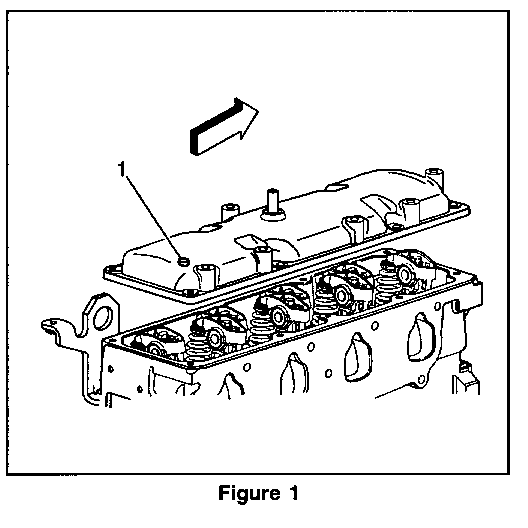 1

Figure 1