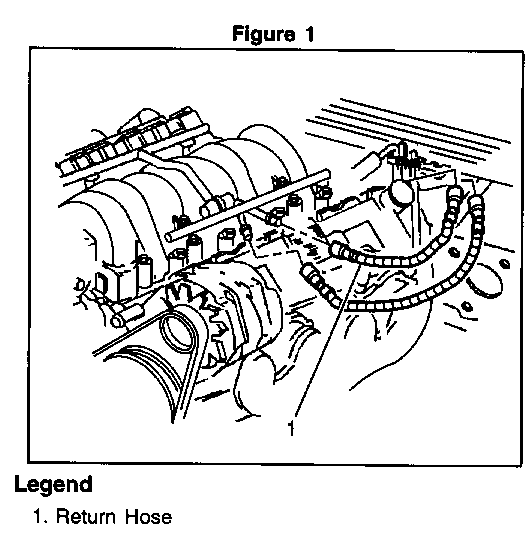 Figure 1

1

Legend

1. Return Hose