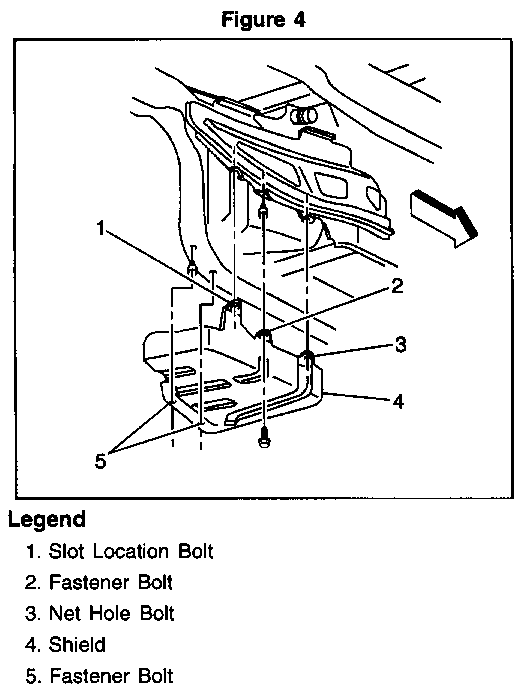 Figure 4

1
2
3
4
5

Legend

1. Slot Location Bolt
2. Fastener Bolt
3. Net Hole Bolt
4. Shield
5. Fastener Bolt